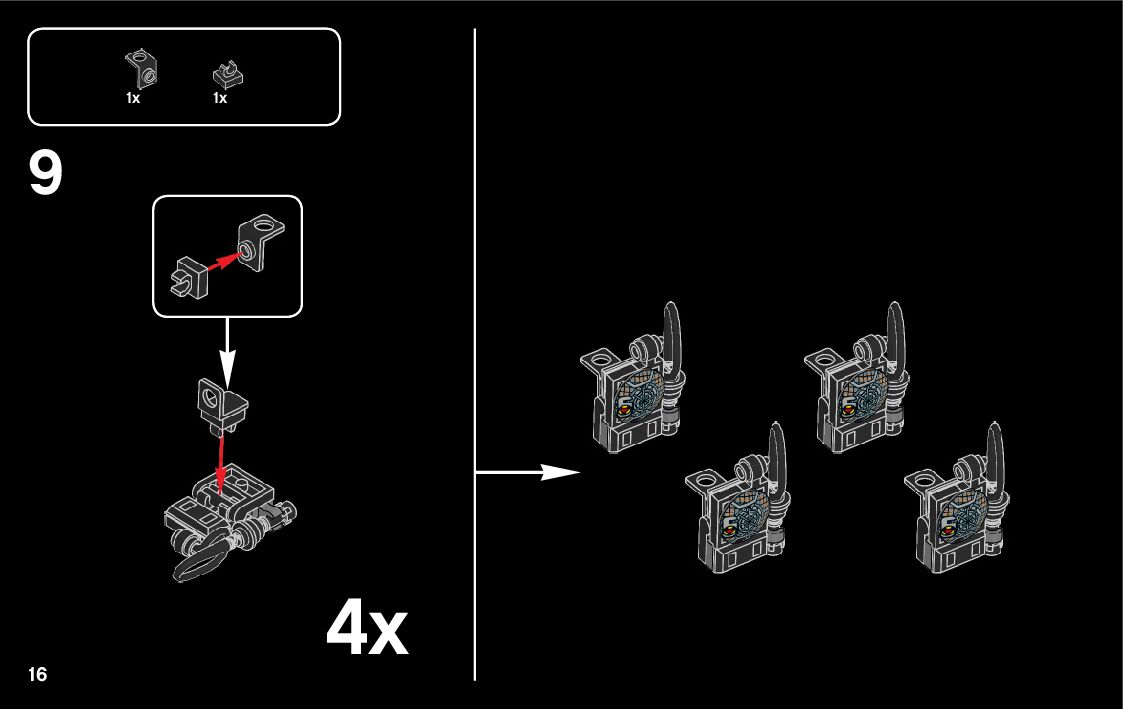 1x 1x

9

4x

16