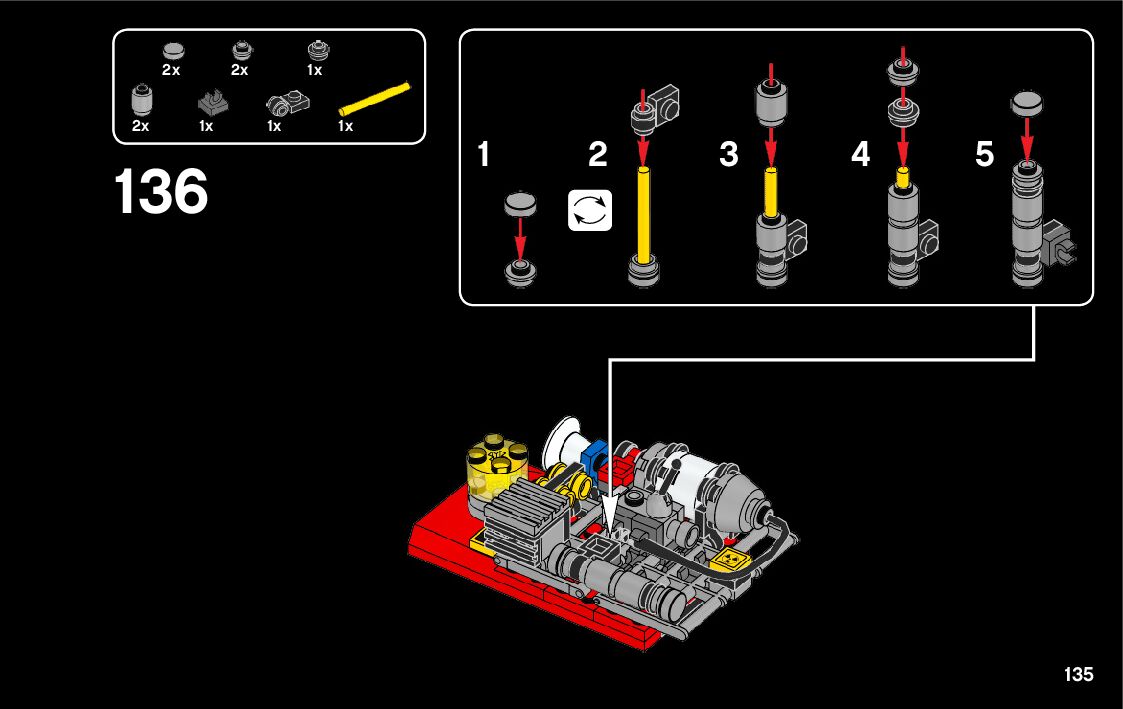 2x 2x 1x
2x 1x 1x 1x

136

1 2 3 4 5

135