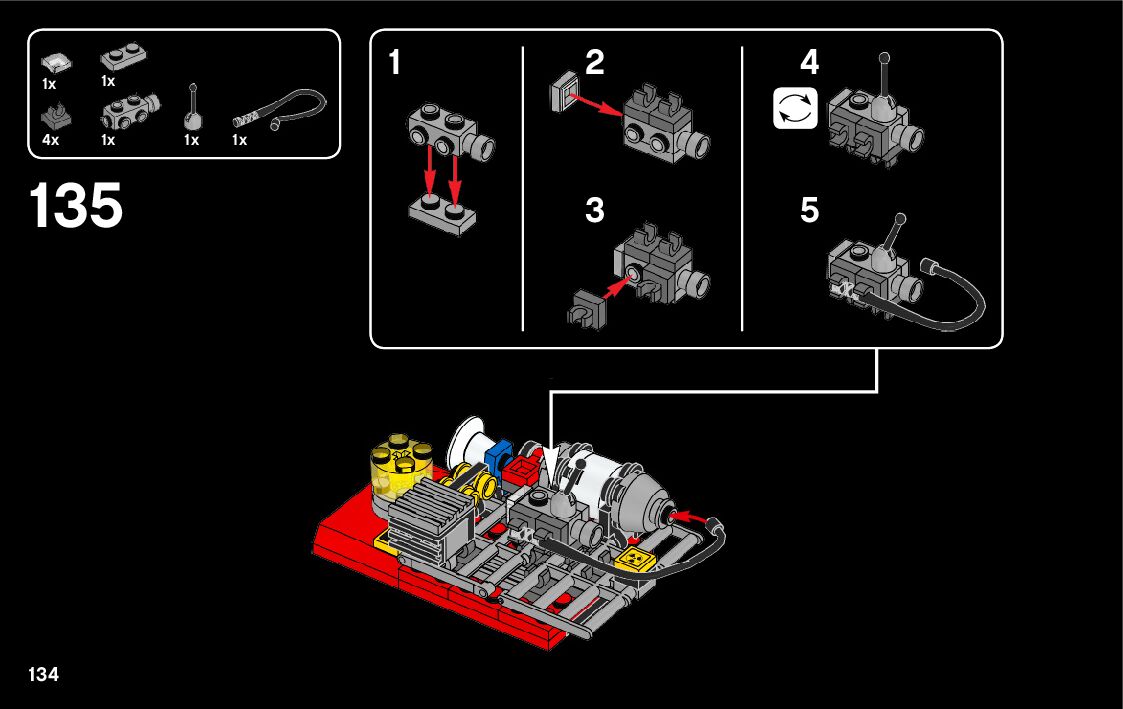 1x 1x
4x 1x 1x 1x

135

1

2

3

4

5

134