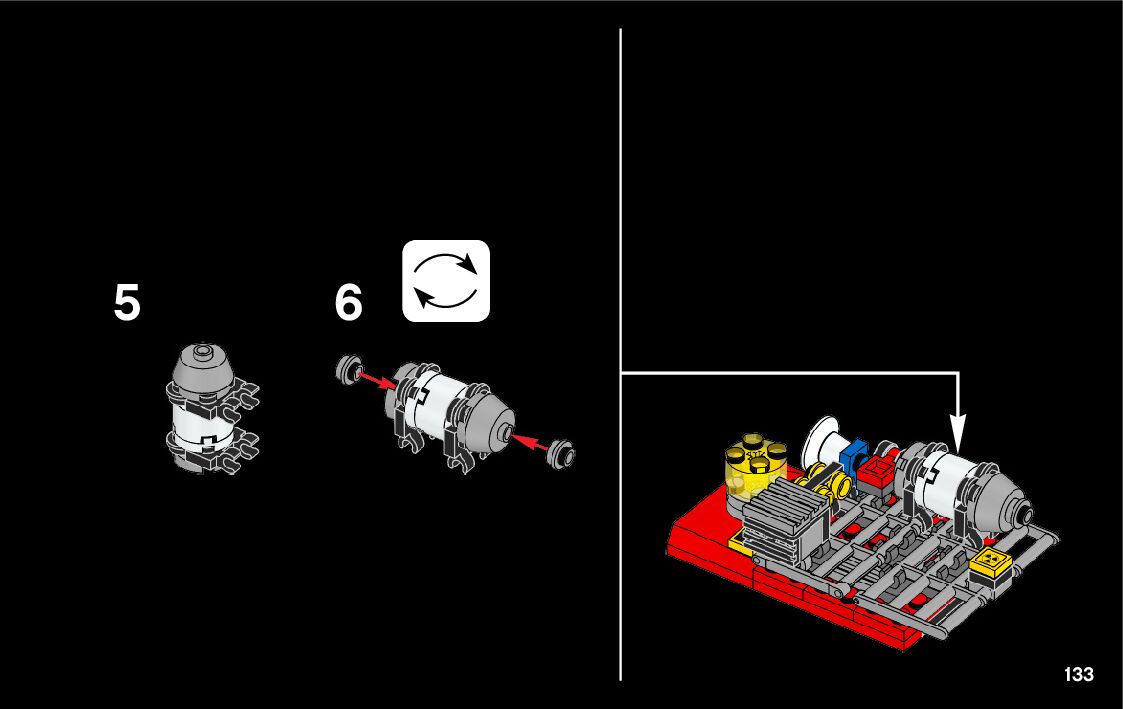 5

6

133