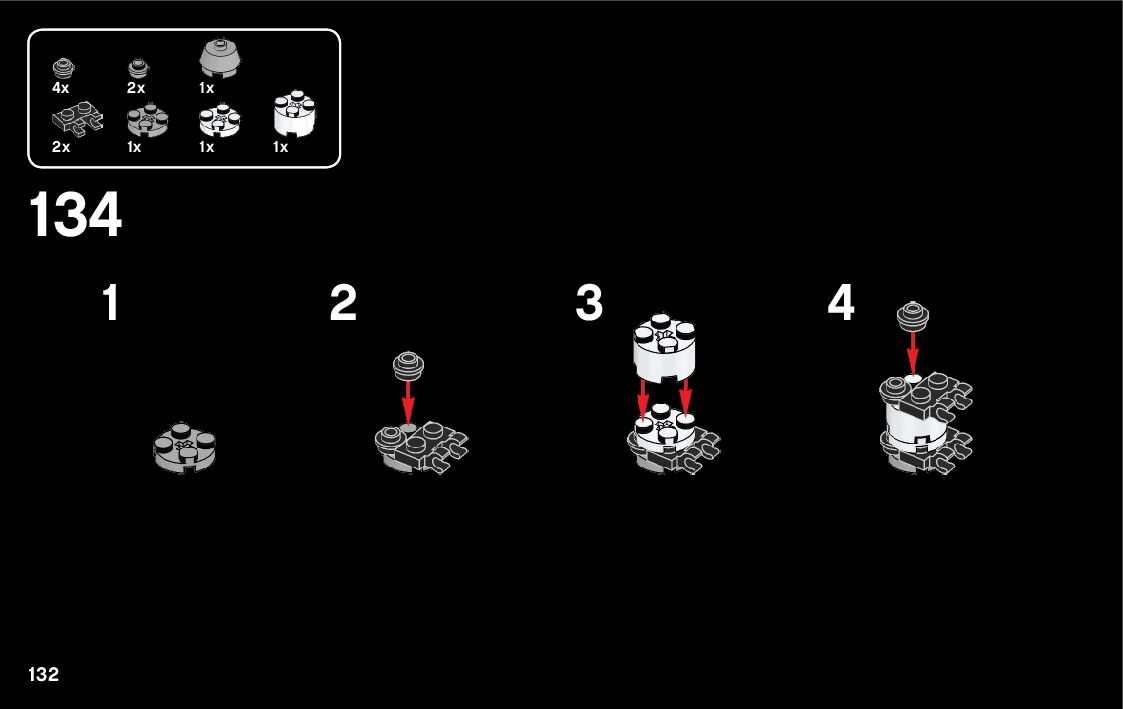 4x 2x 1x

2x 1x 1x 1x

134

1

2

3

4

132