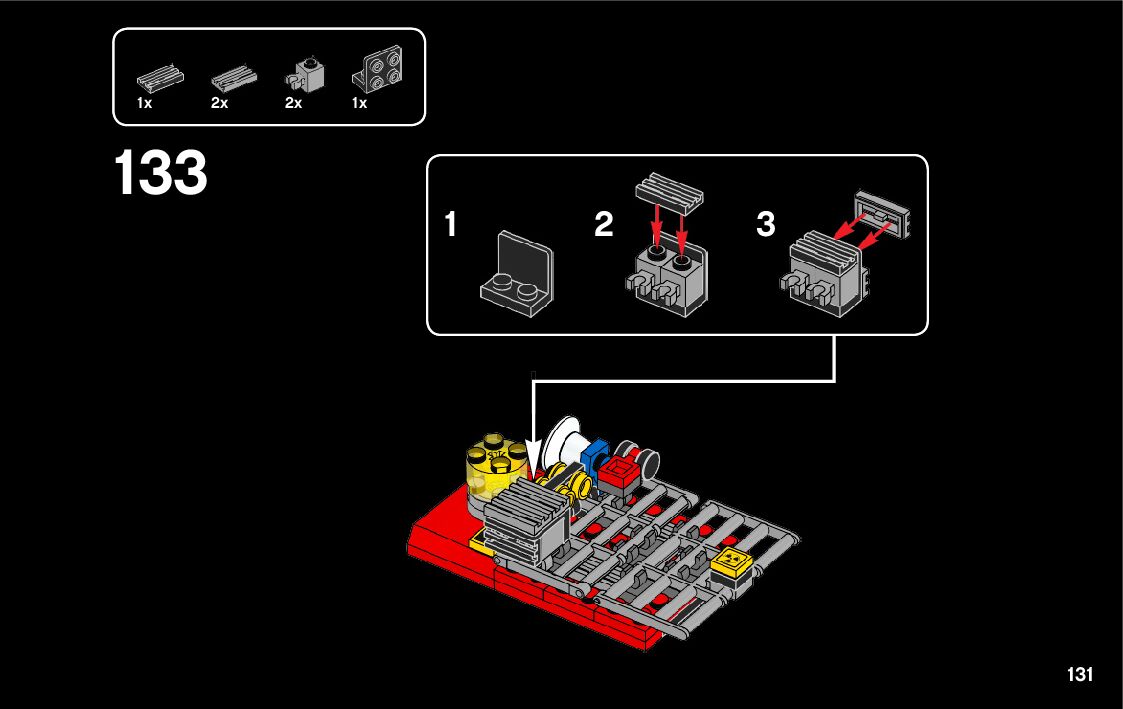 1x 2x 2x 1x

133

1

2

3

131