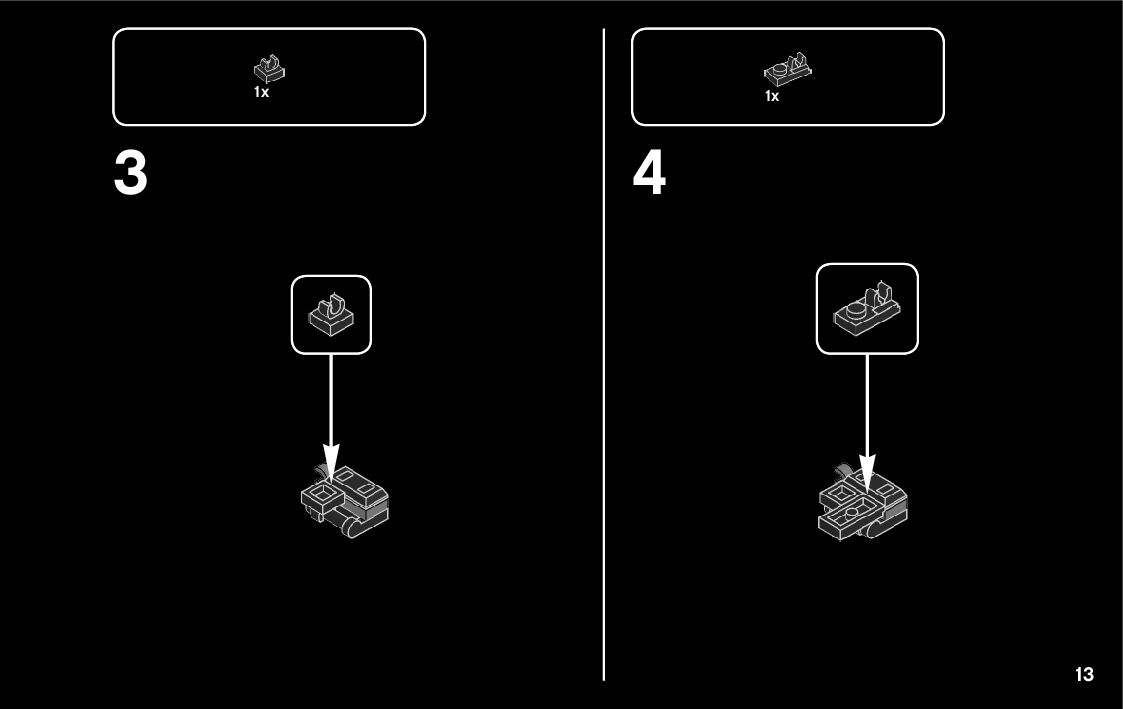 1x

3

1x

4

13