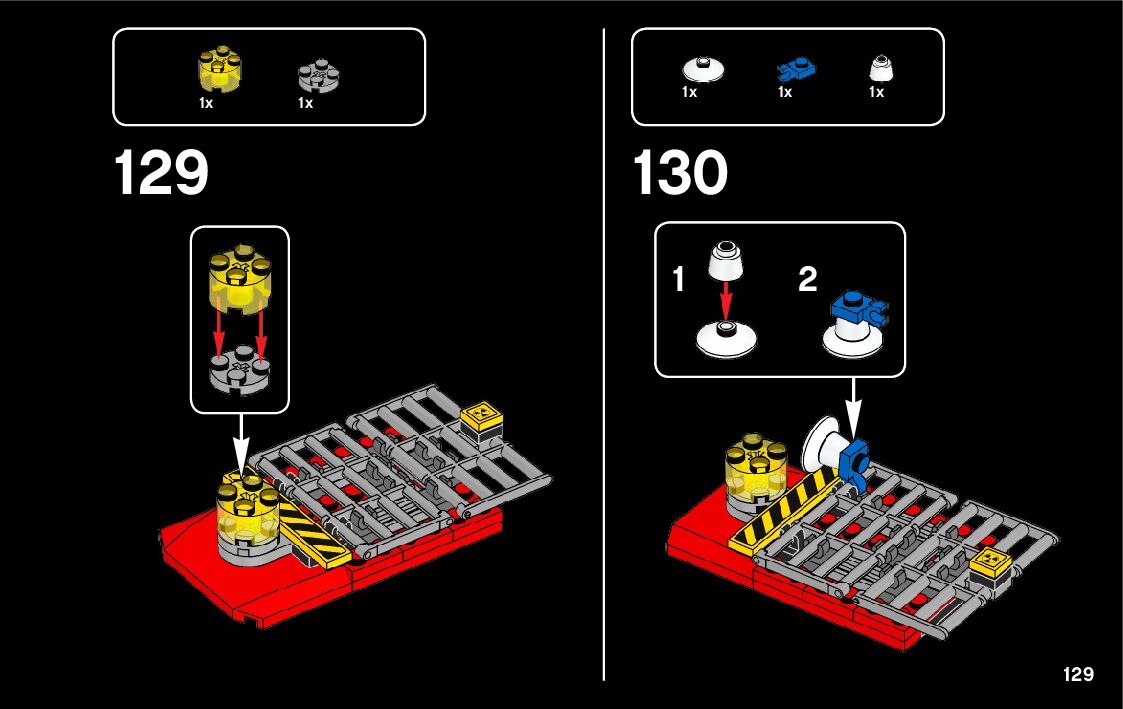 1x 1x

129

1x 1x 1x

130

1

2

129