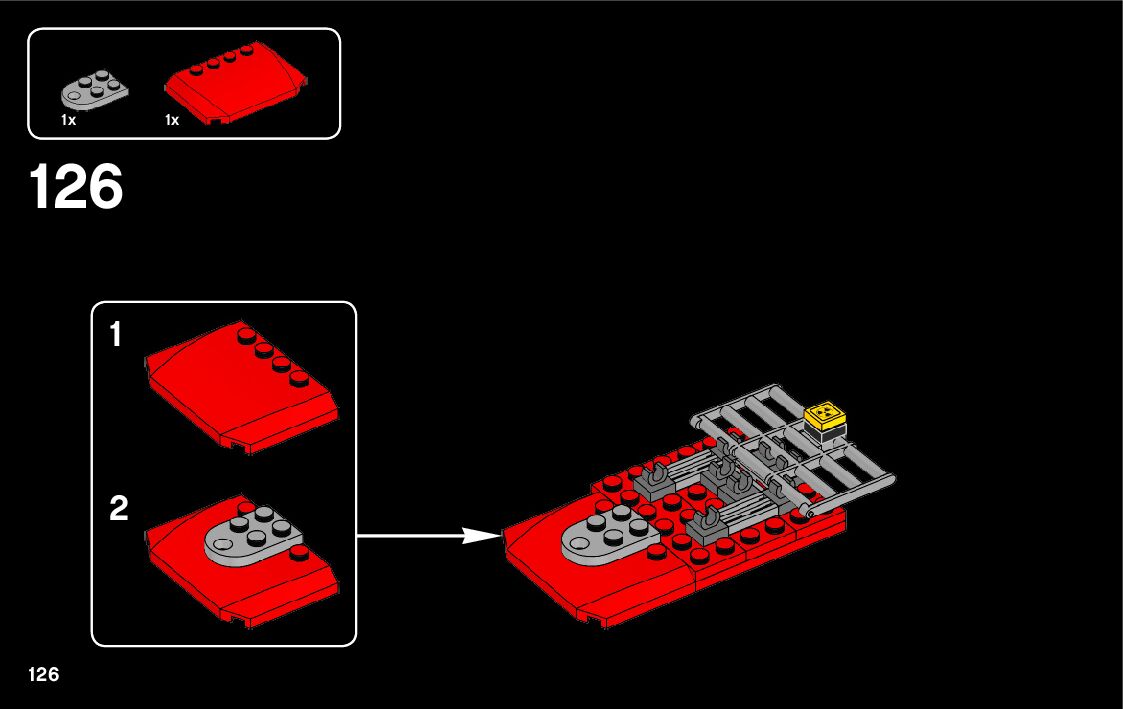 1x 1x

126

1

2

126