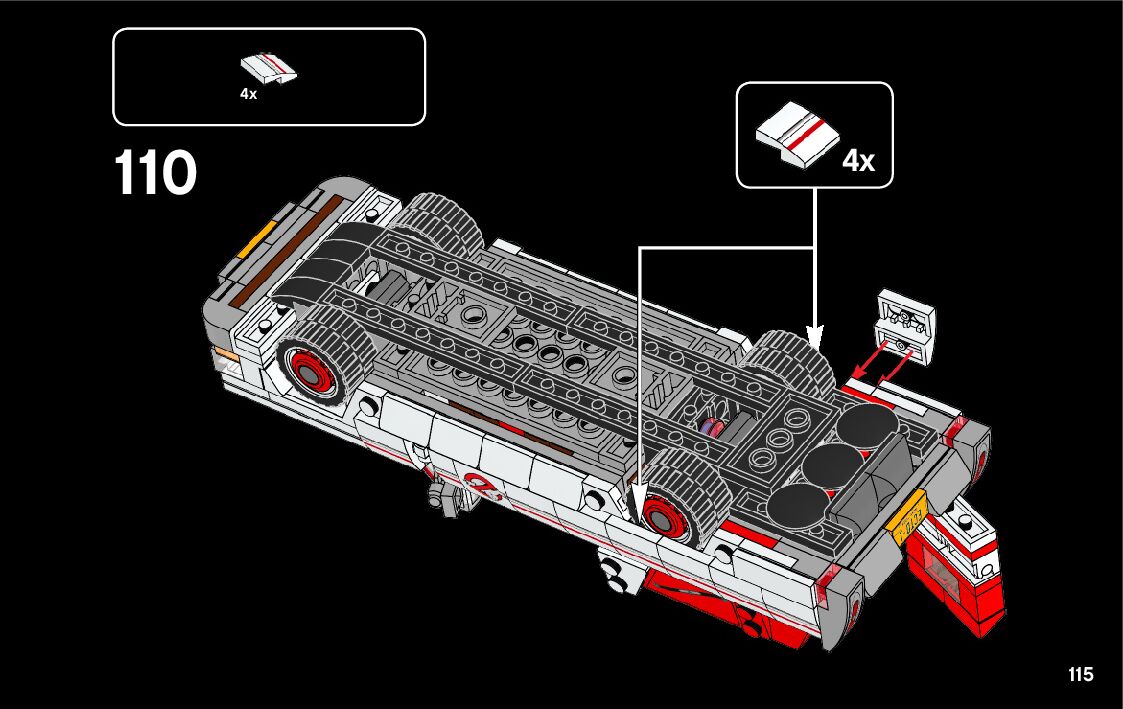 4x

110

4x

115