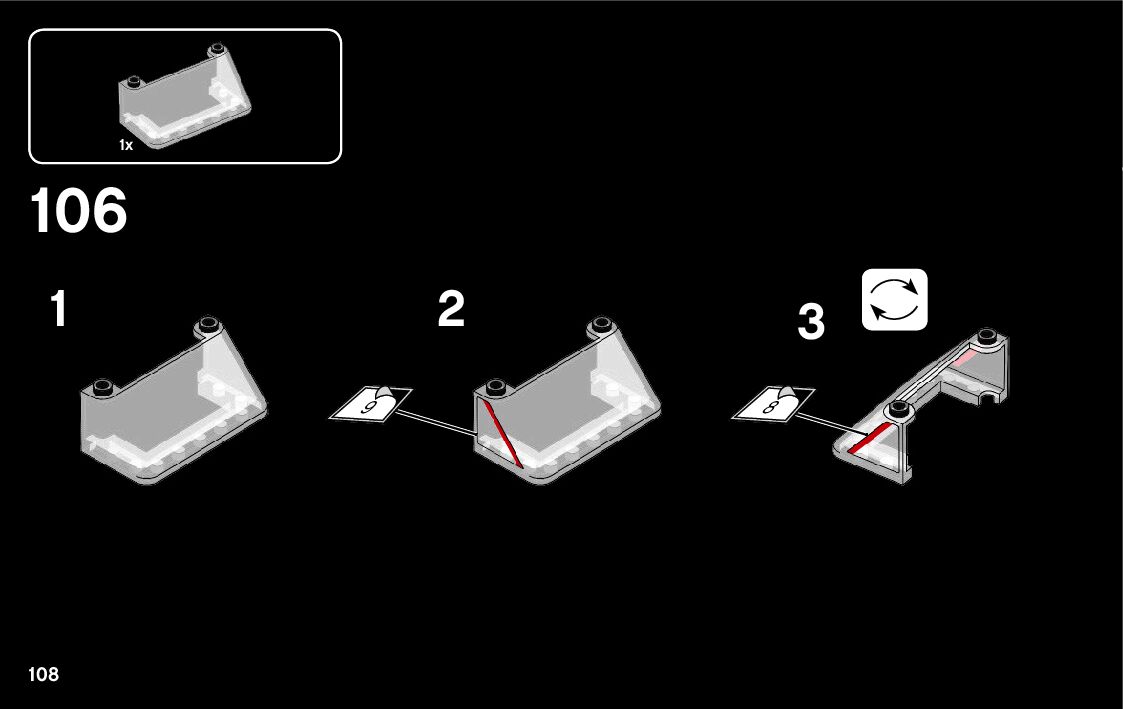 1x

106

1

2

9

3

8

108