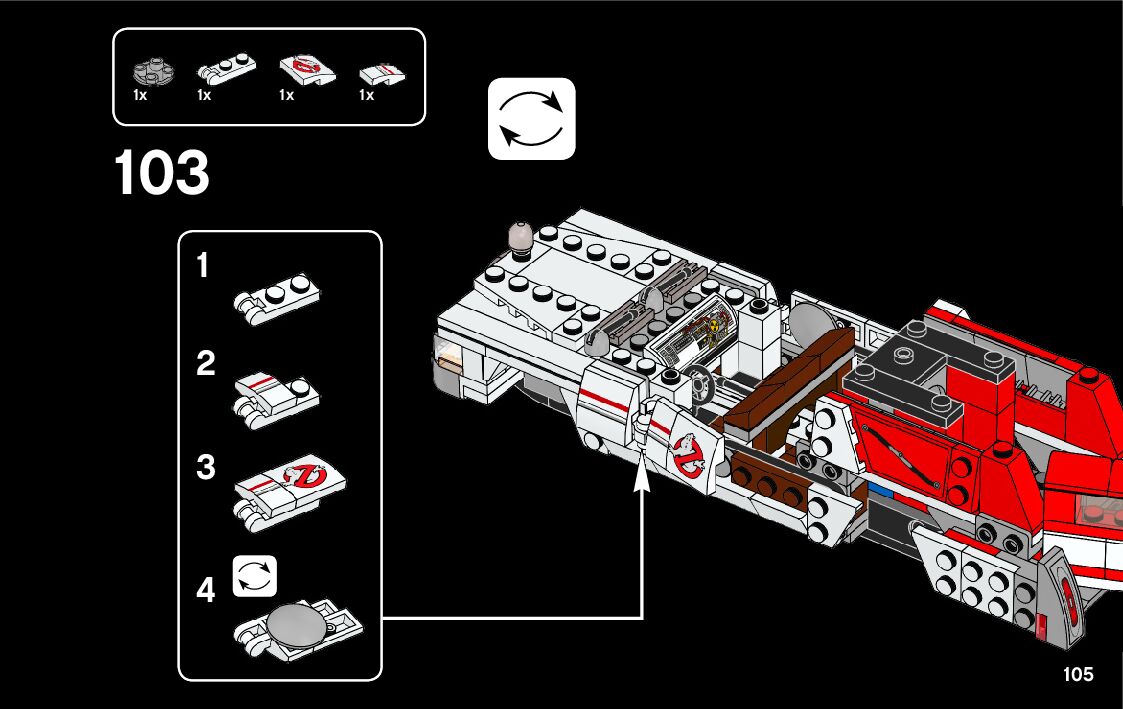 1x 1x 1x 1x

103

1

2

3

4

105