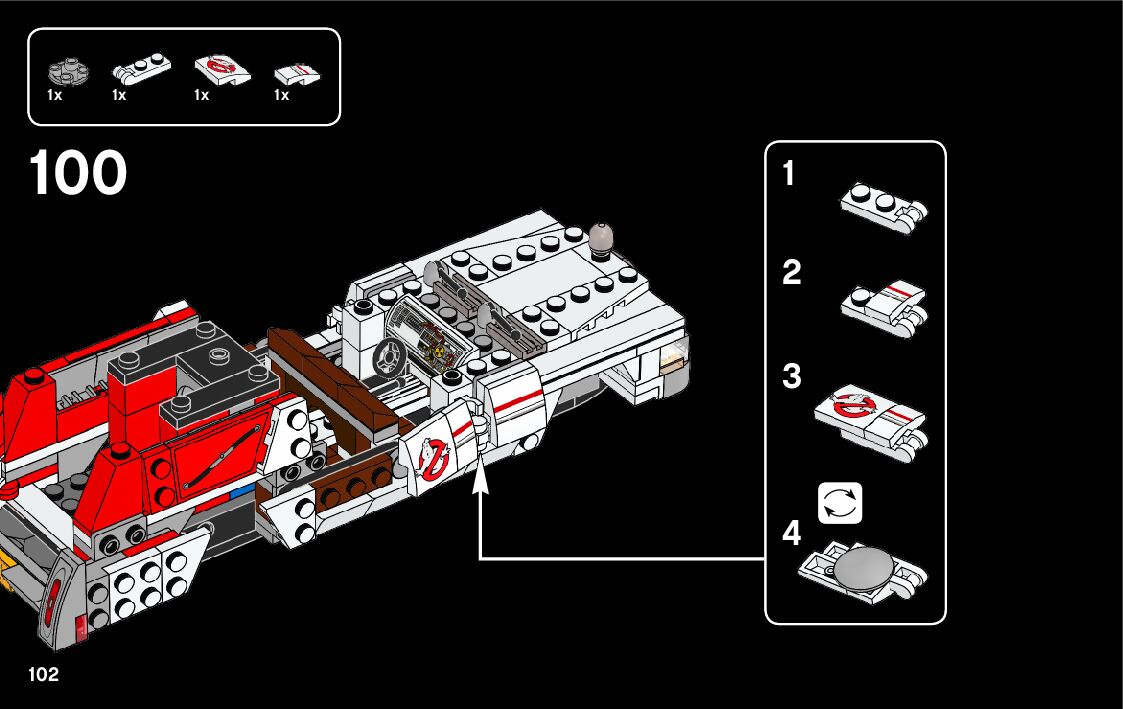 1x 1x 1x 1x

100

1

2

3

4

102