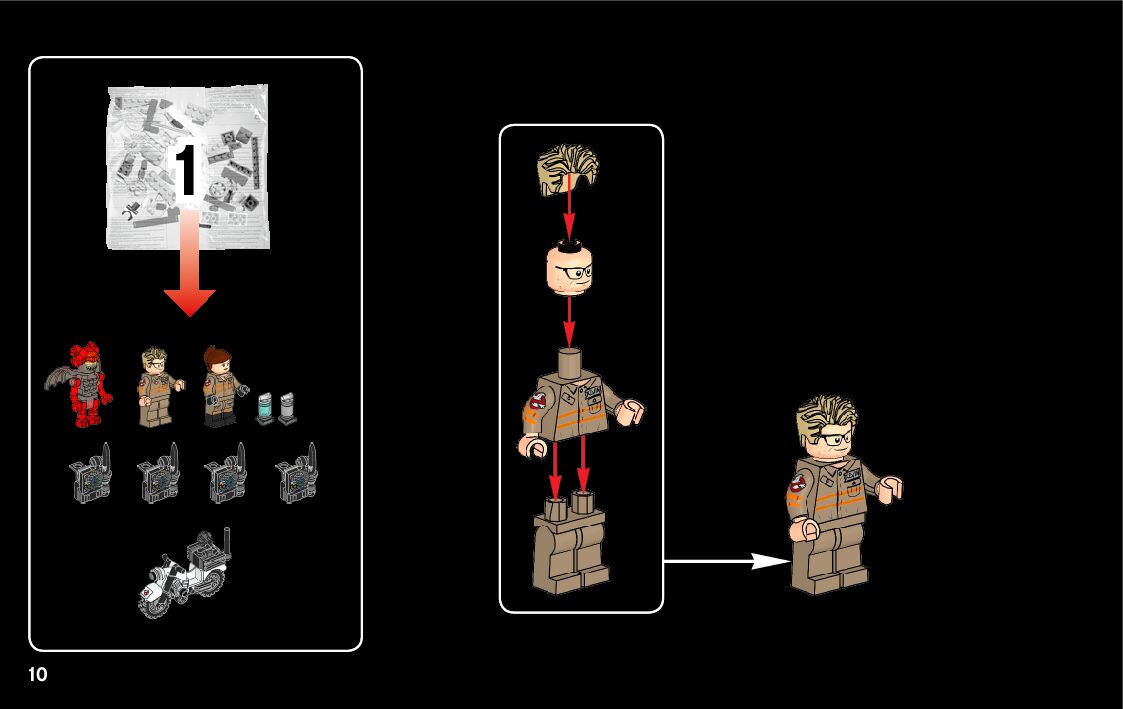 1

10