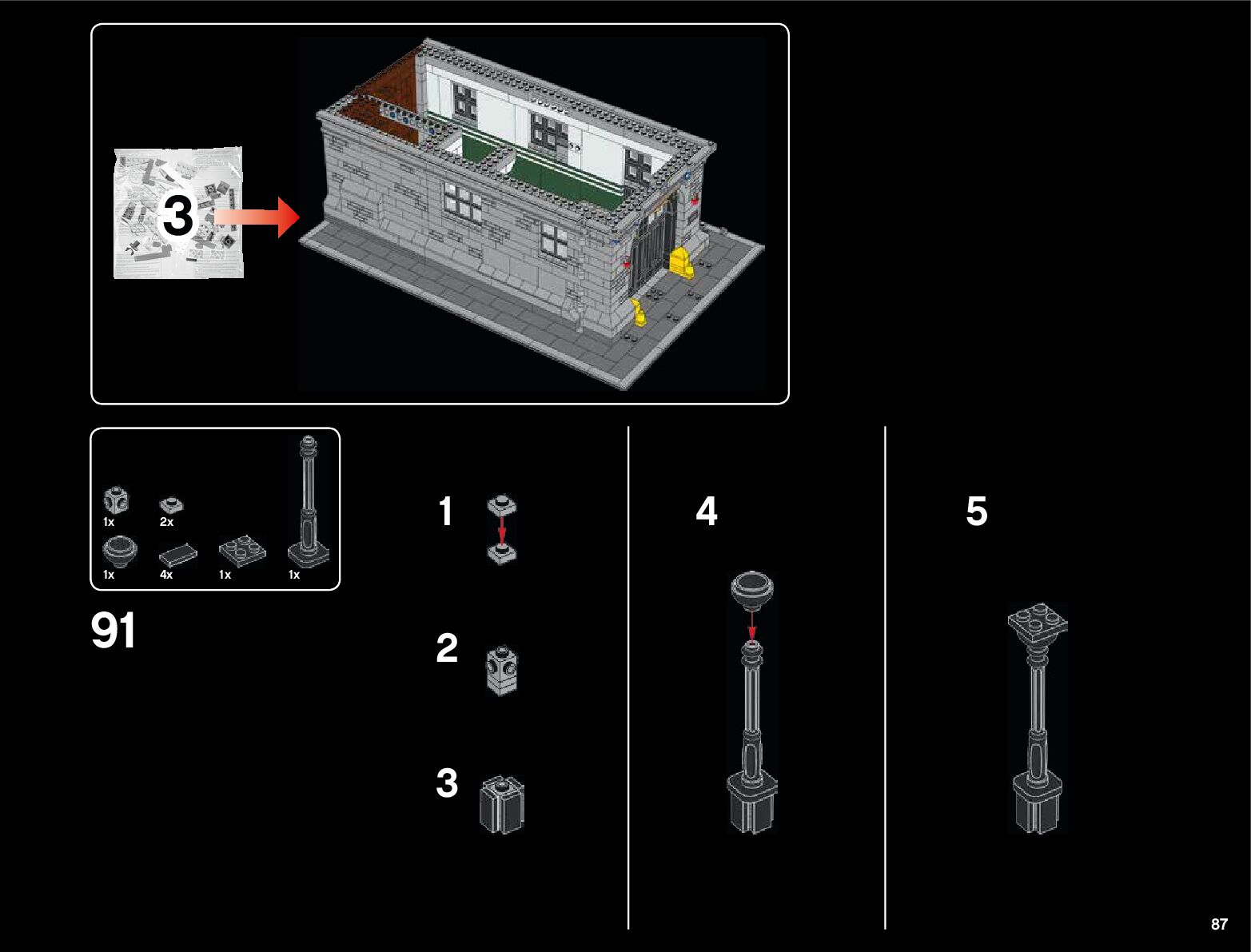 3

1x
2x
1x
4x
1x
1x

91

1

2

3

4

5

87