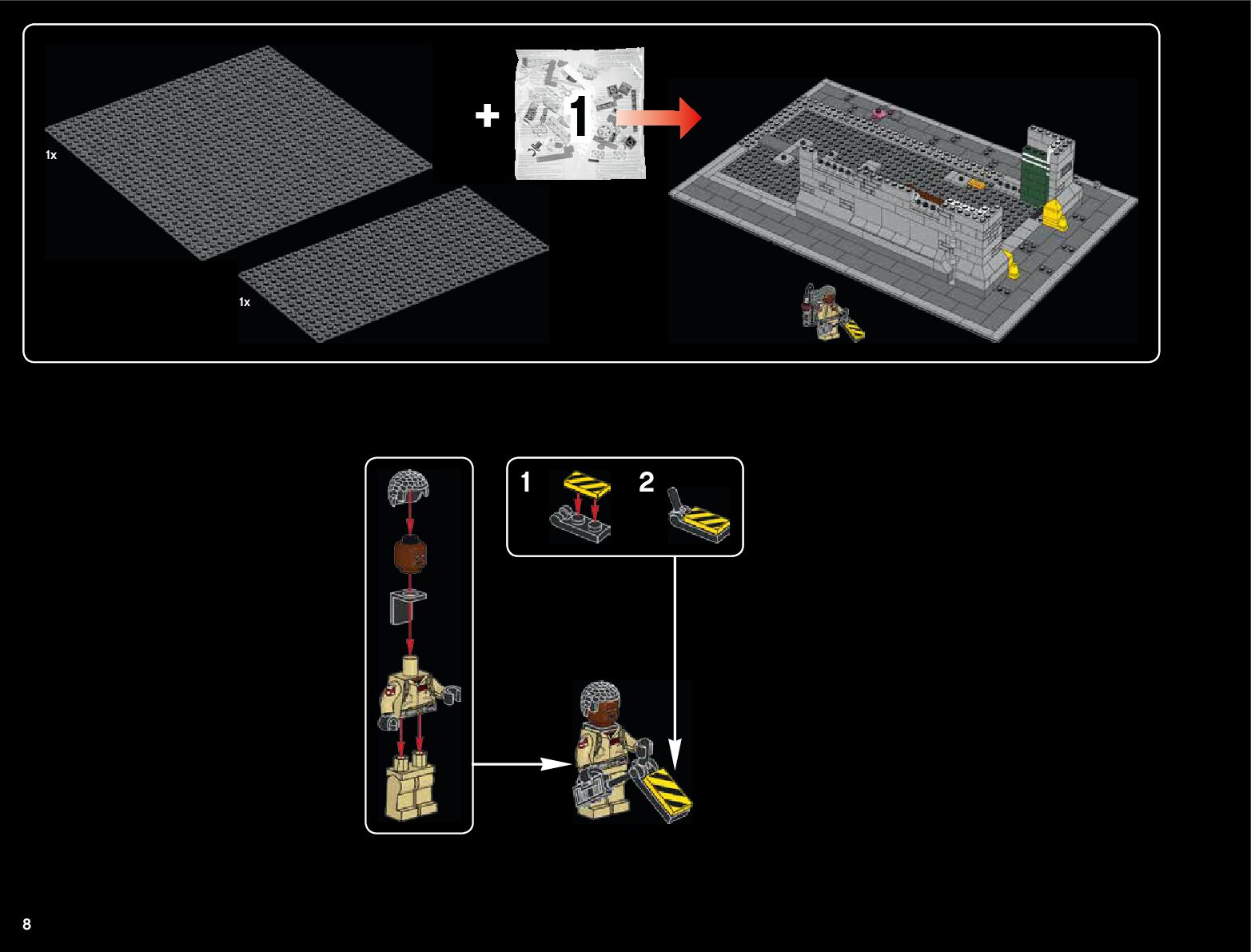 1x

1x

+ 1

1 2

8