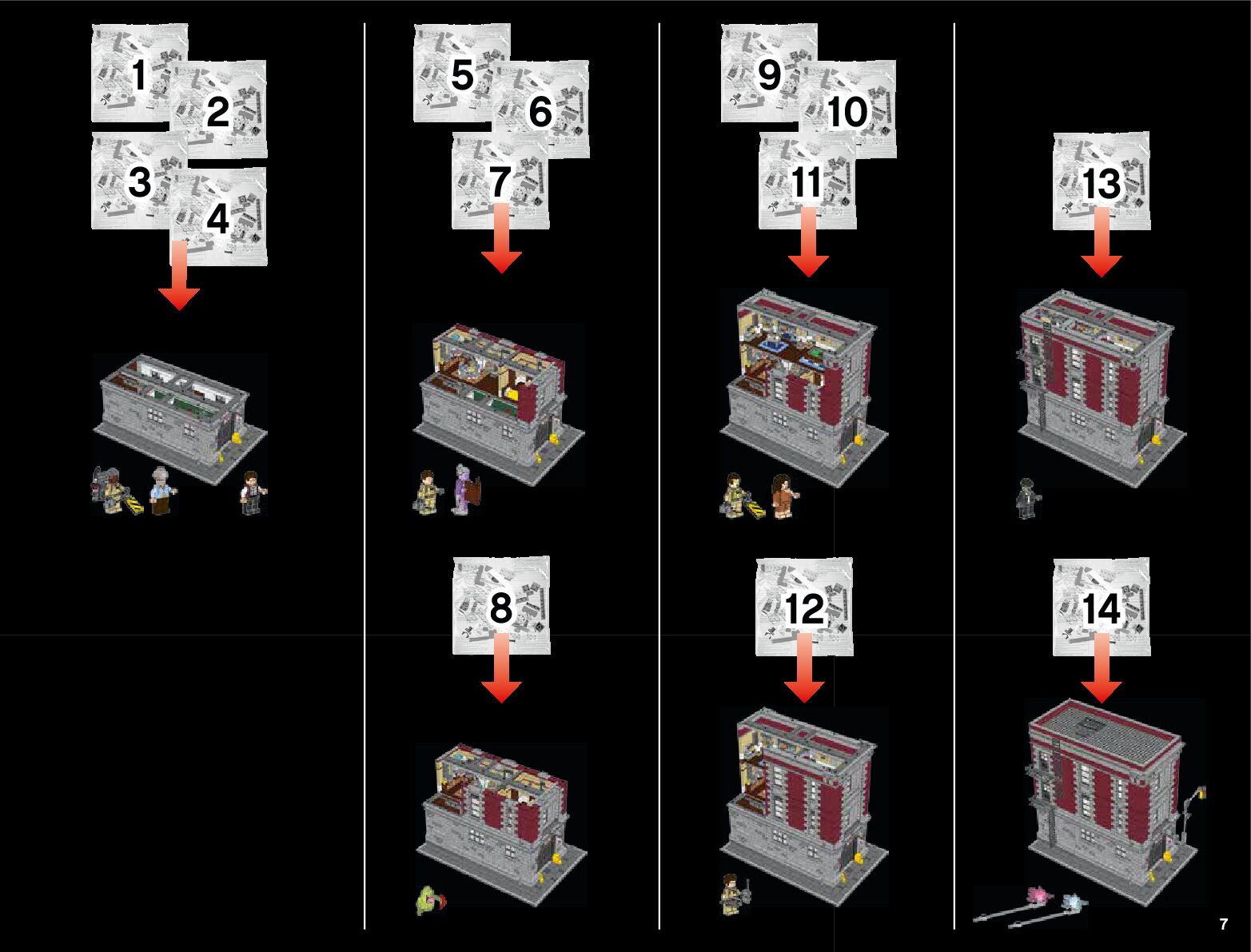 1
2
3
4

5
6
7

8

9
10
11

12

13

14

7