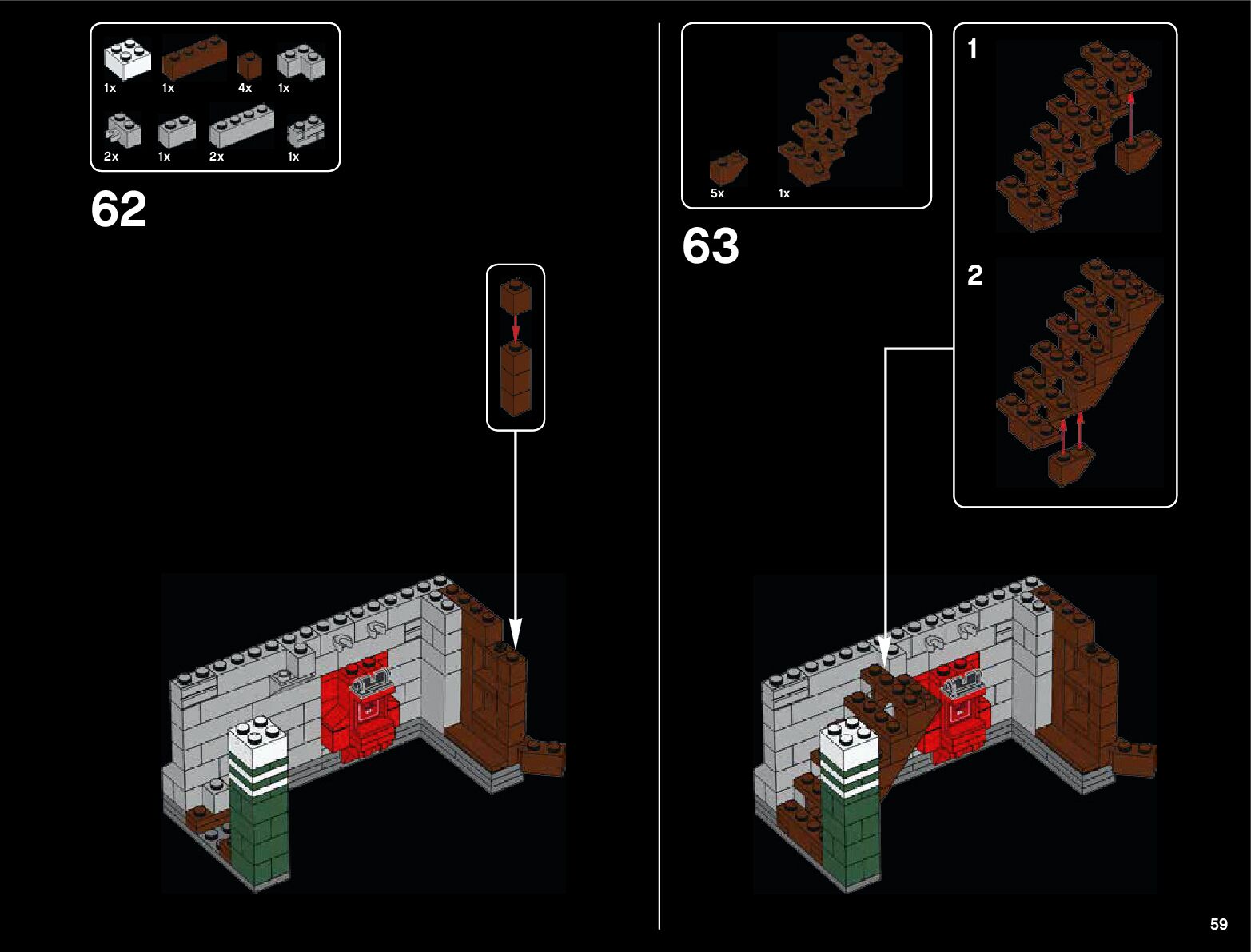 1x 1x 4x 1x

2x 1x 2x 1x

62

5x 1x

63

1

2

59