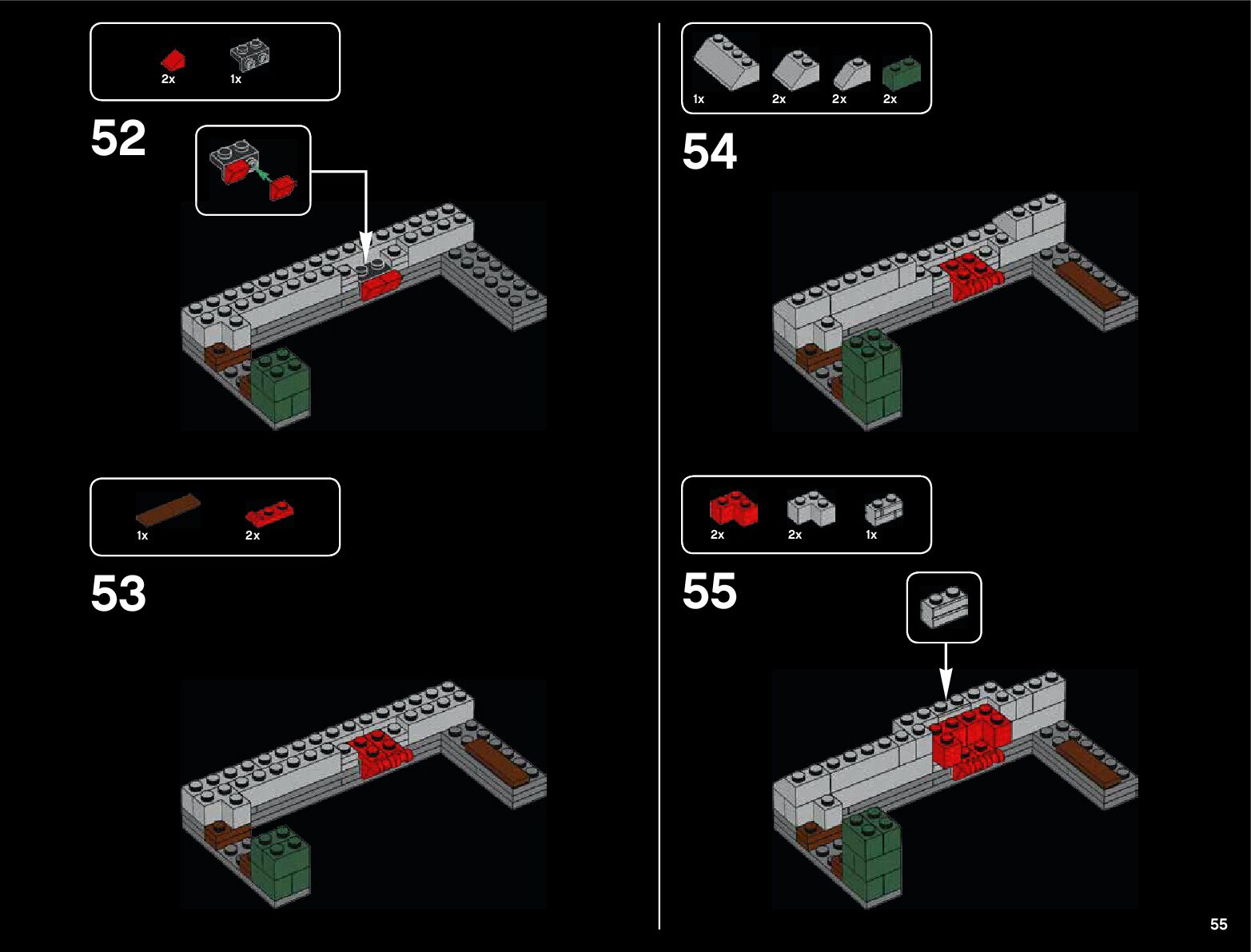 2x 1x

52

1x 2x

53

1x 2x 2x 2x

54

2x 2x 1x

55

55