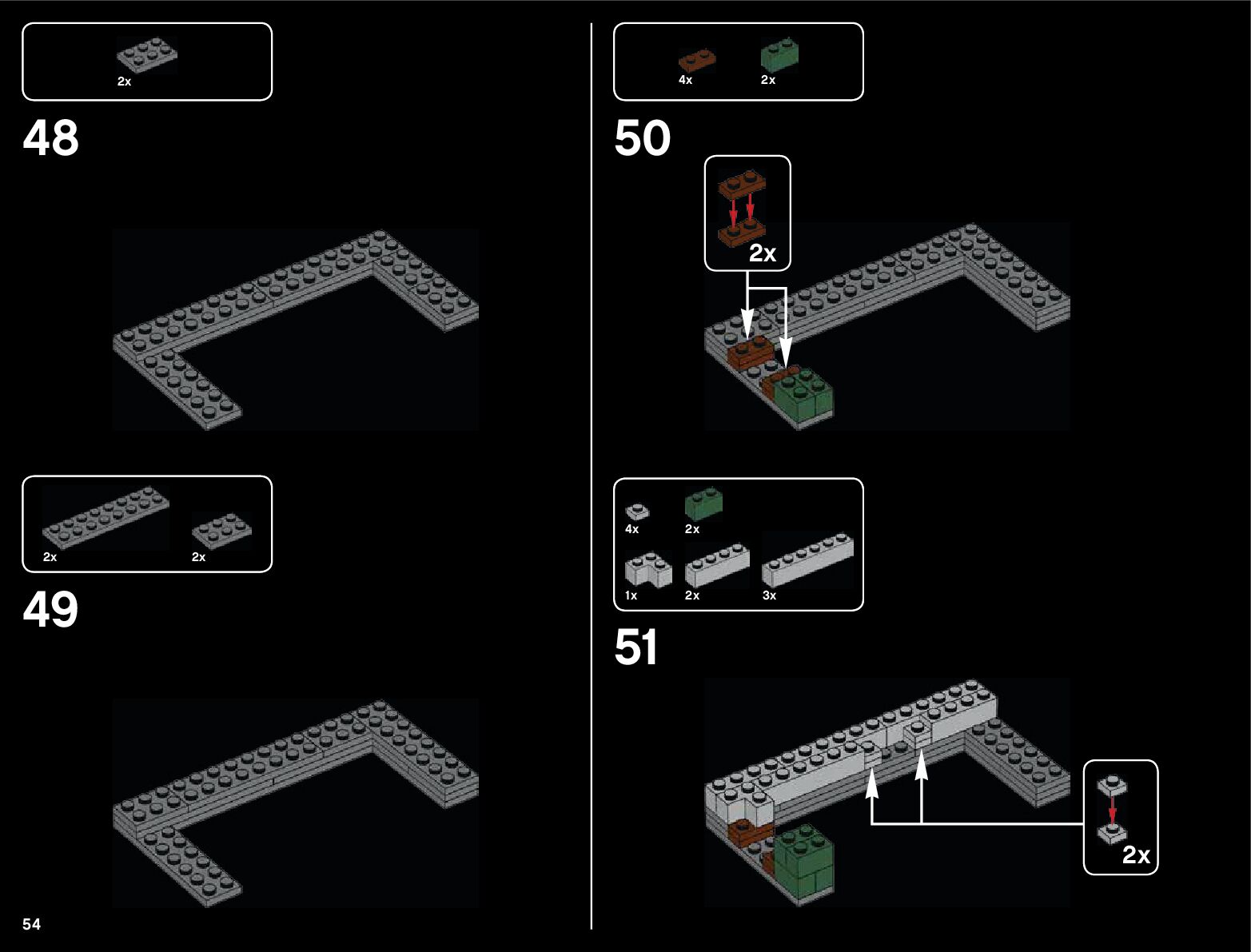 2x

48

2x

2x

49

54

4x

2x

50

2x

4x

2x

1x

2x

3x

51

2x