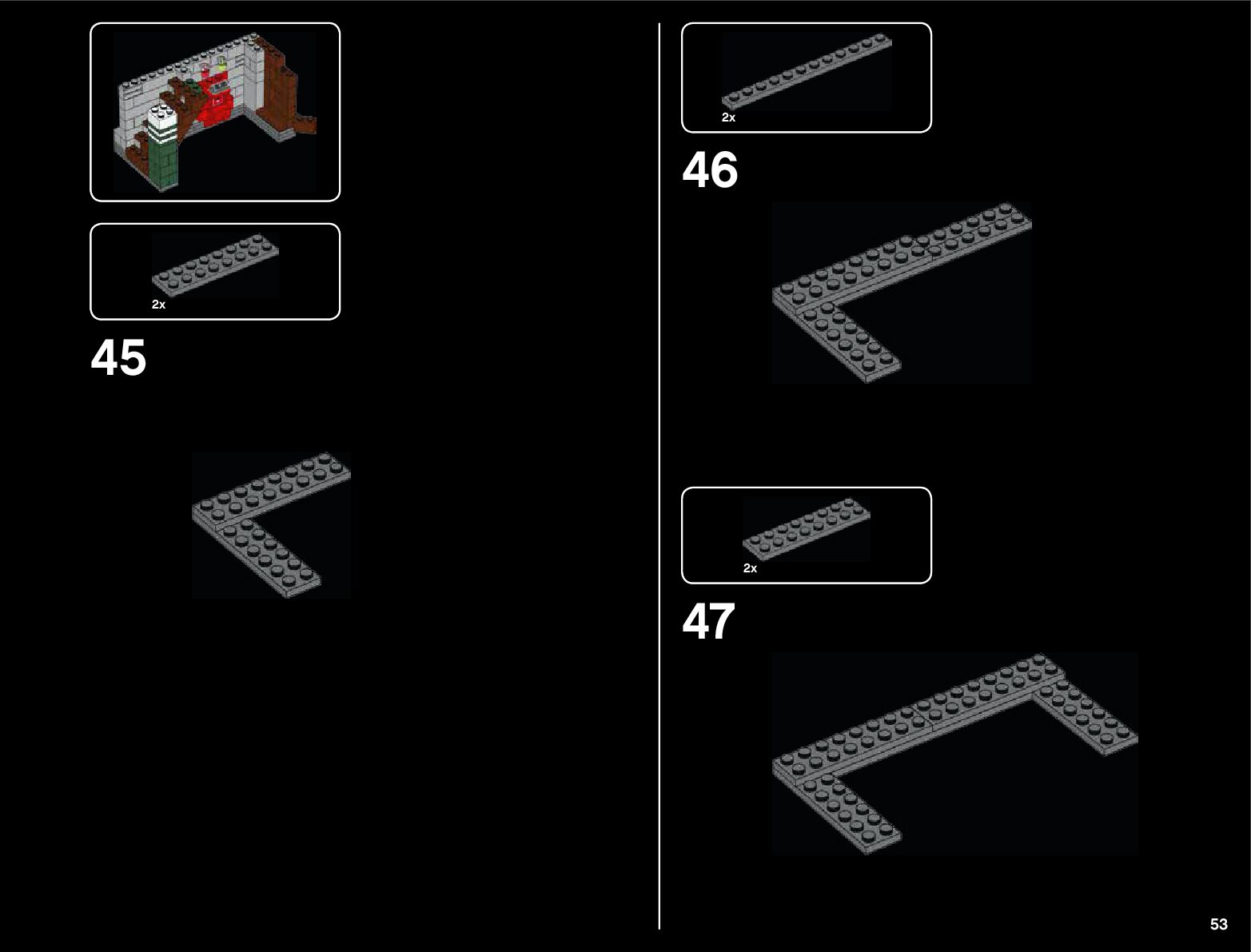 2x

45

2x

46

2x

47

53