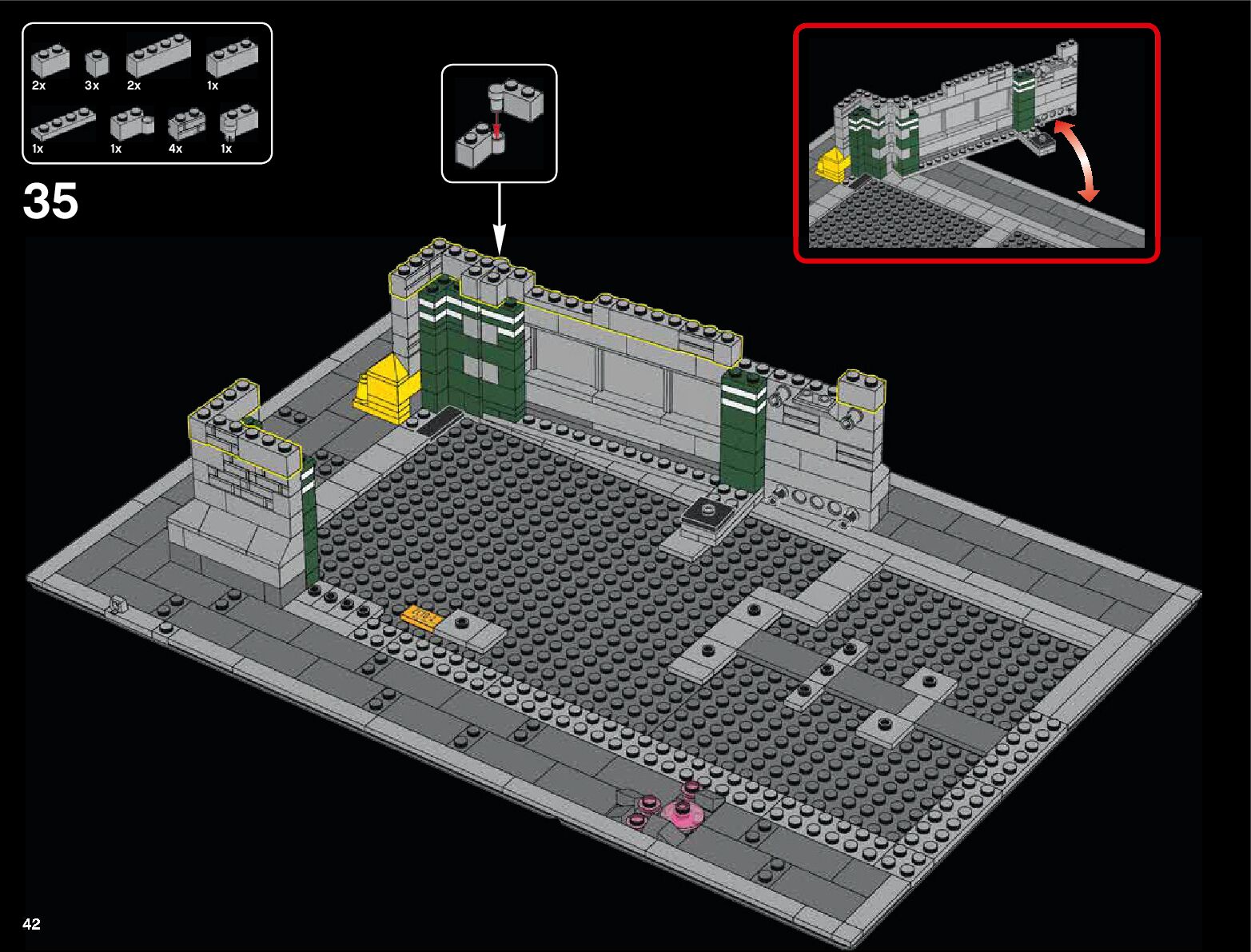 2x 3x 2x 1x

1x 1x 4x 1x

35

42