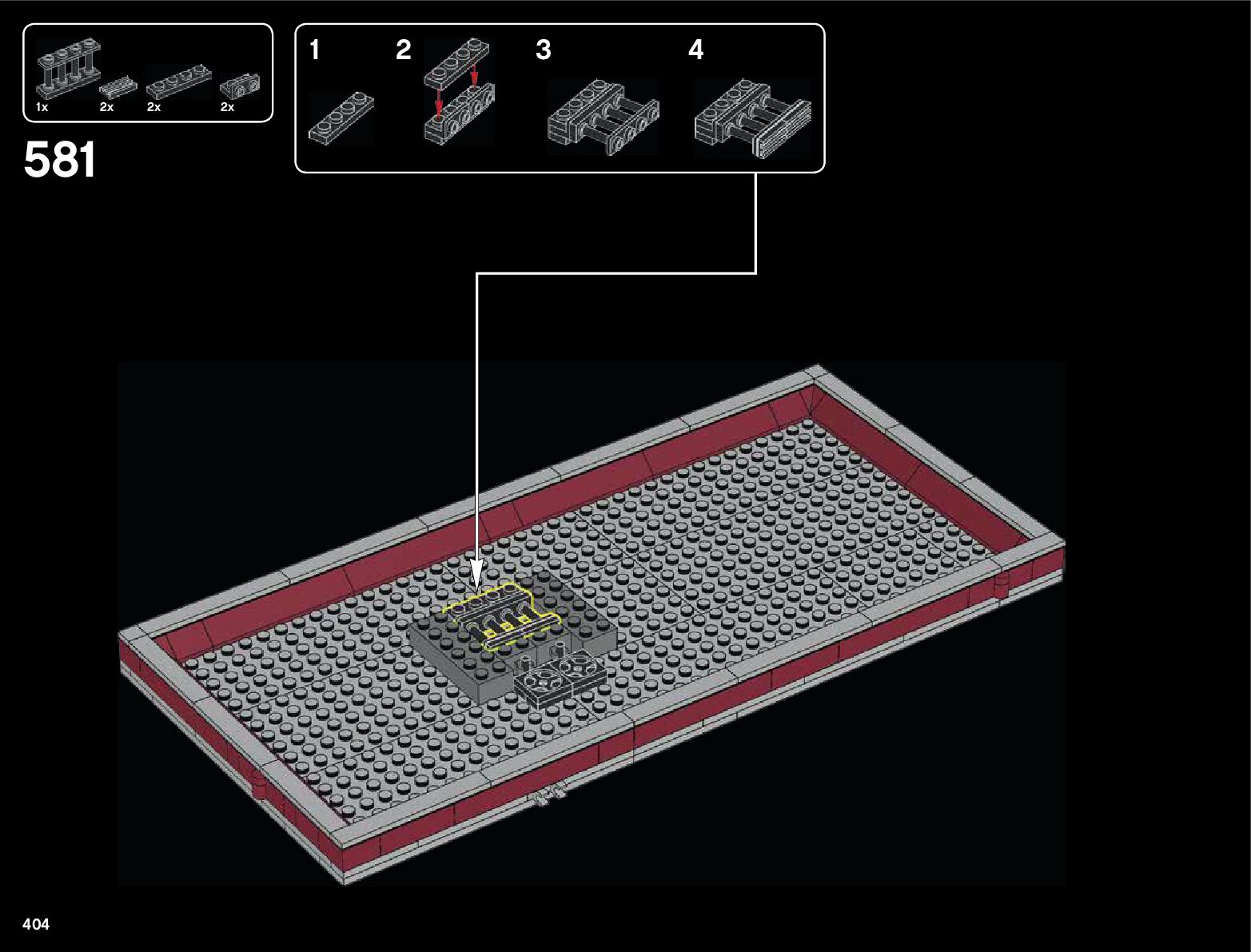 1x 2x 2x 2x

581

1 2 3 4

404