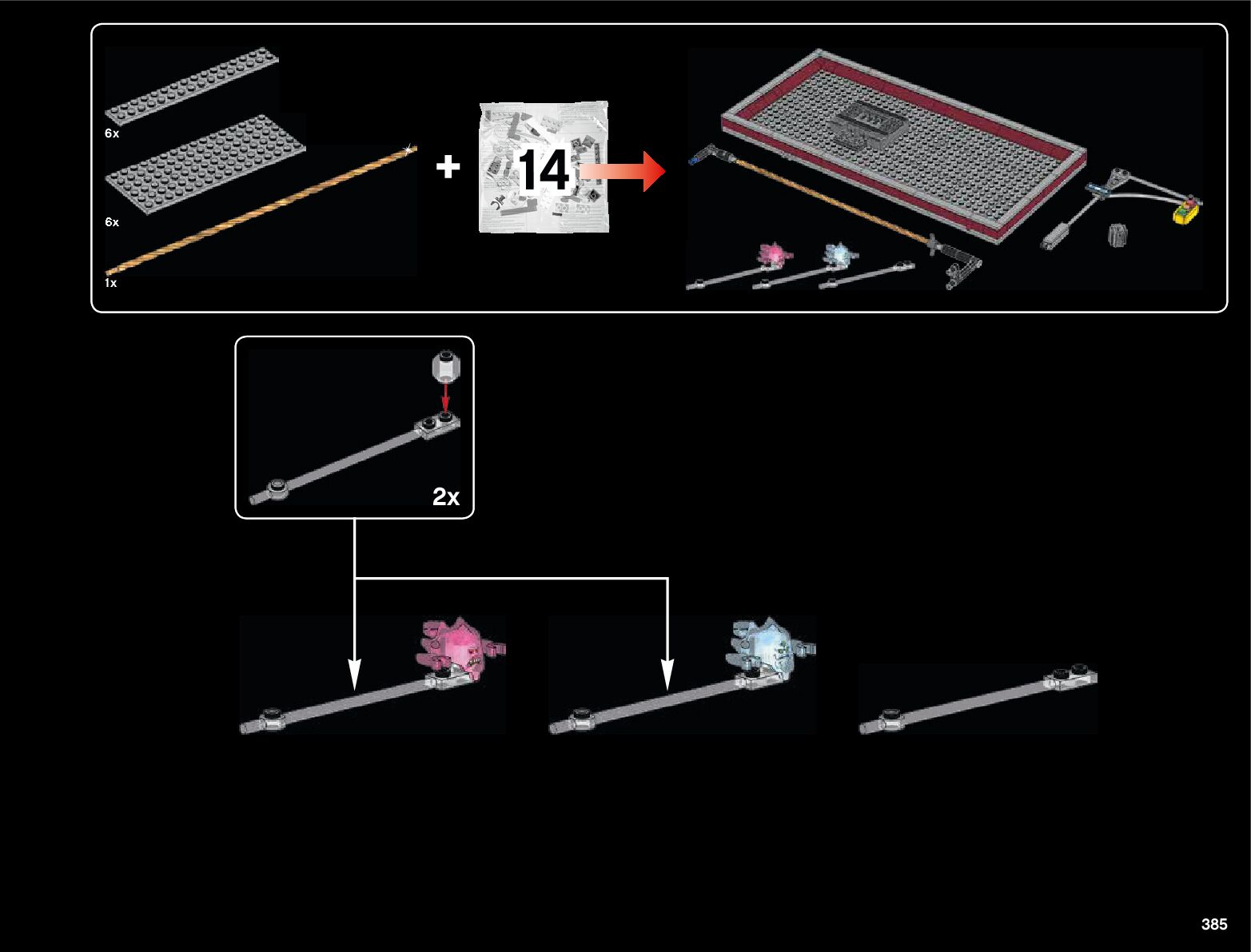 6x

6x

1x

+

14

2x

385