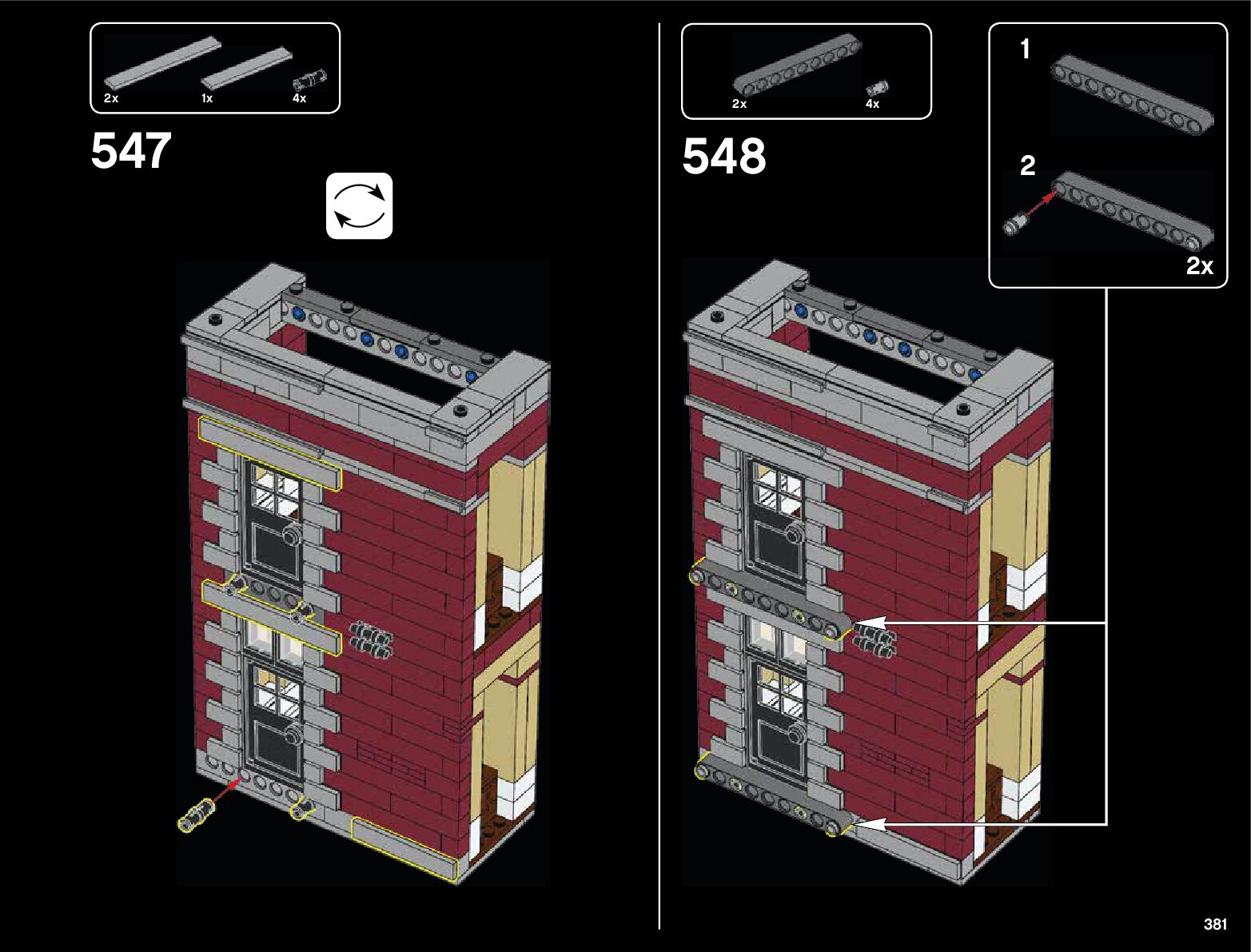 2x 1x 4x

547

2x 4x

548

1

2

2x

381