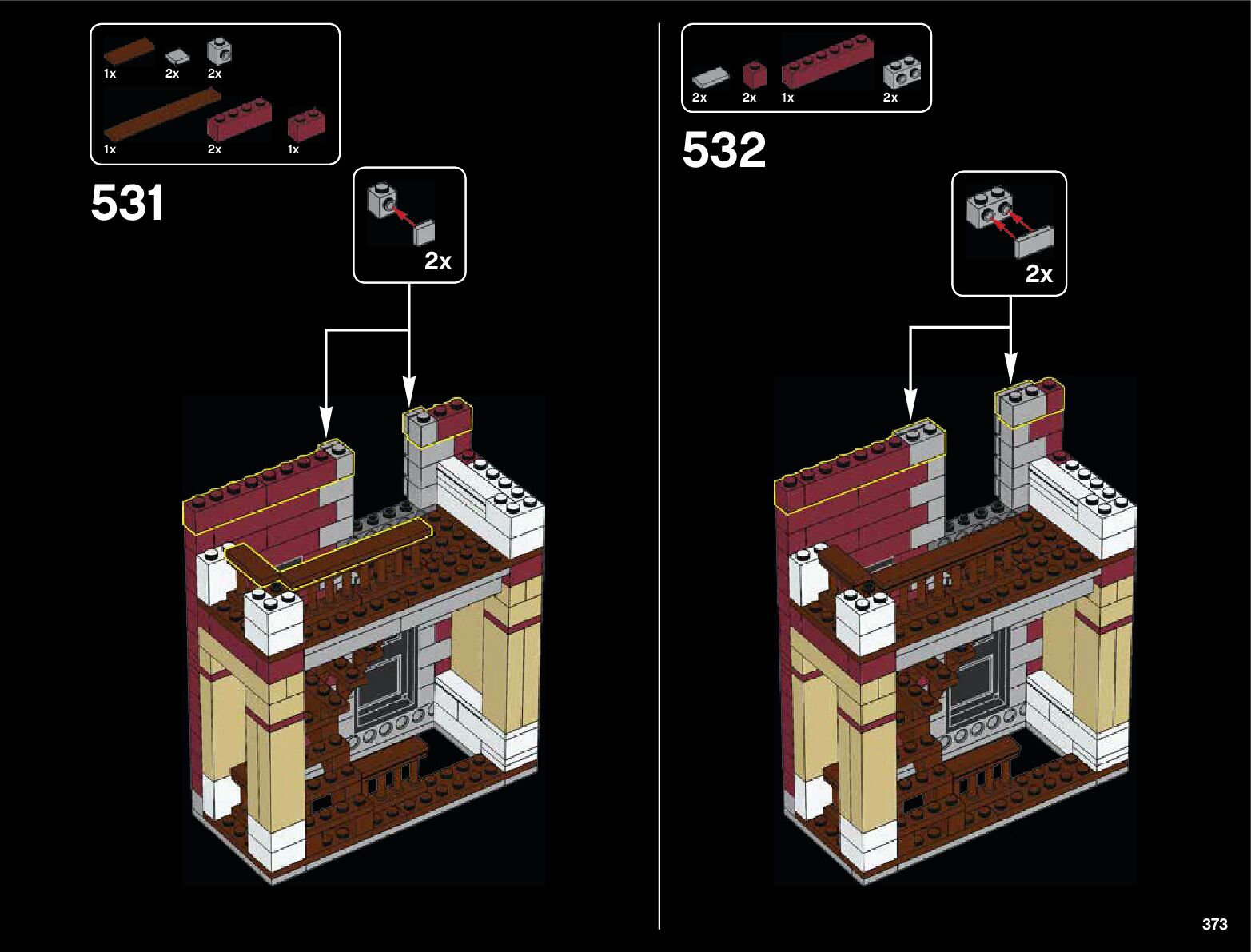 1x 2x 2x

1x 2x 1x

531

2x

2x 2x 1x 2x

532

2x

373