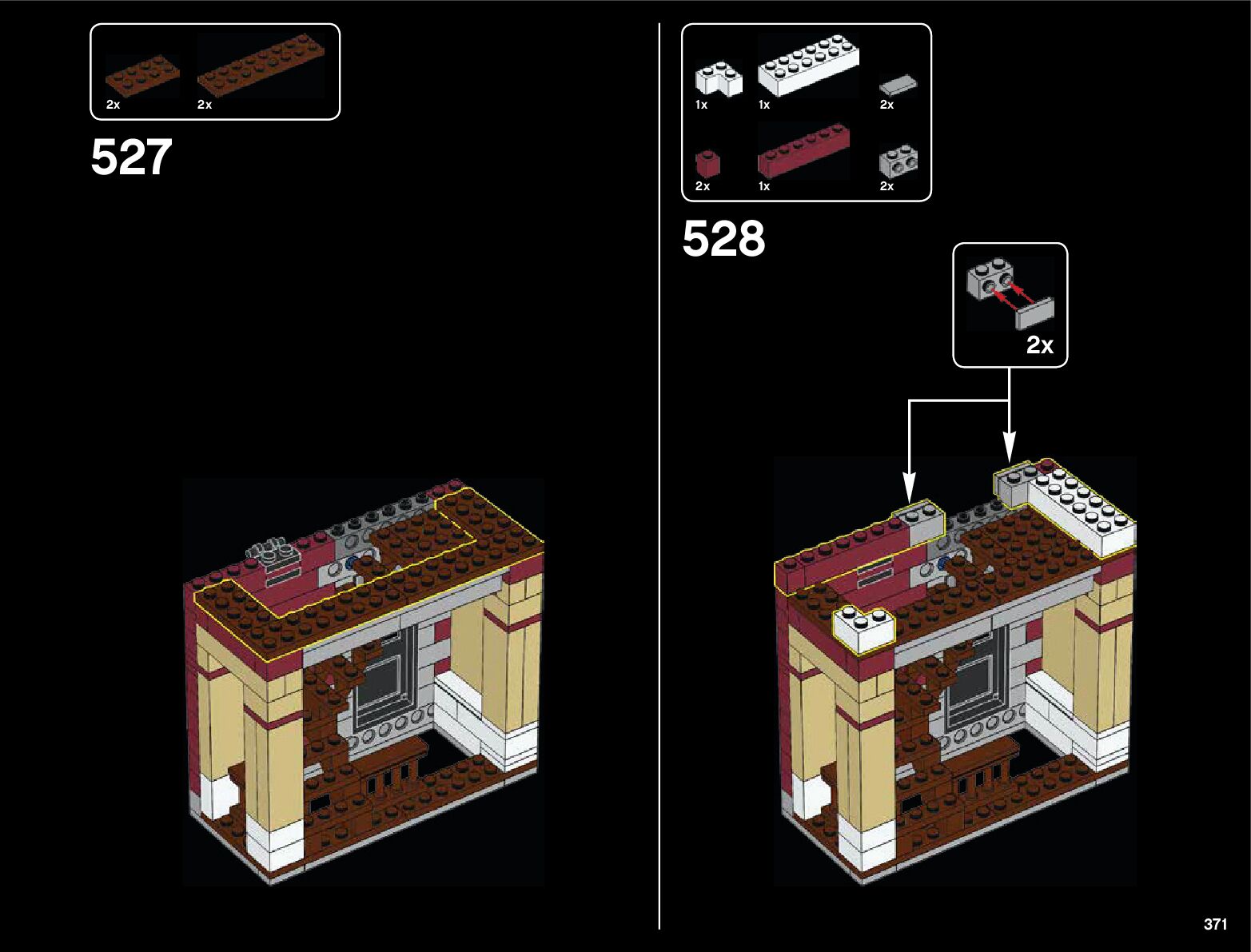 2x 2x

527

1x 1x 2x

2x 1x 2x

528

2x

371