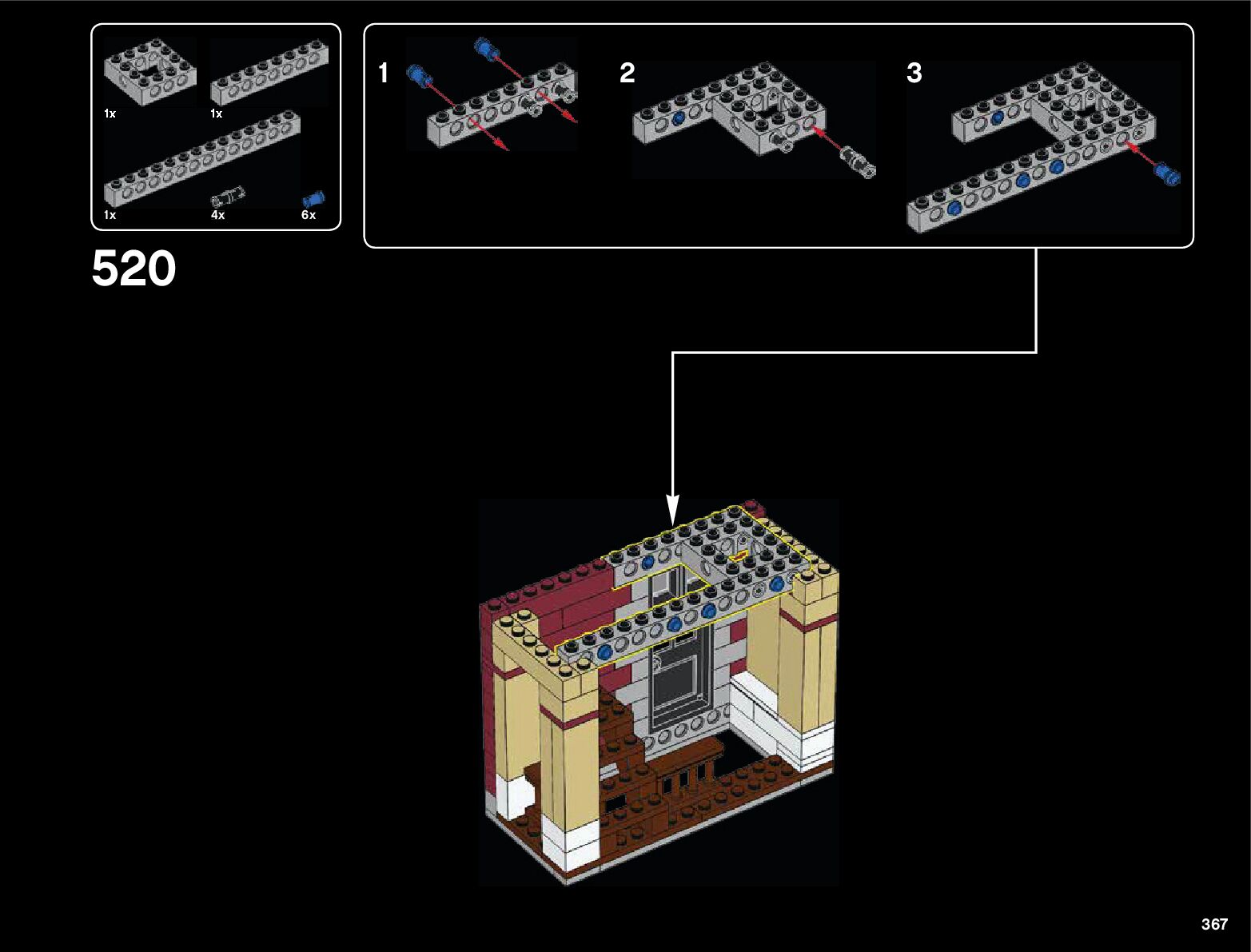 1x
1x
1x
4x
6x

520

1
2
3

367