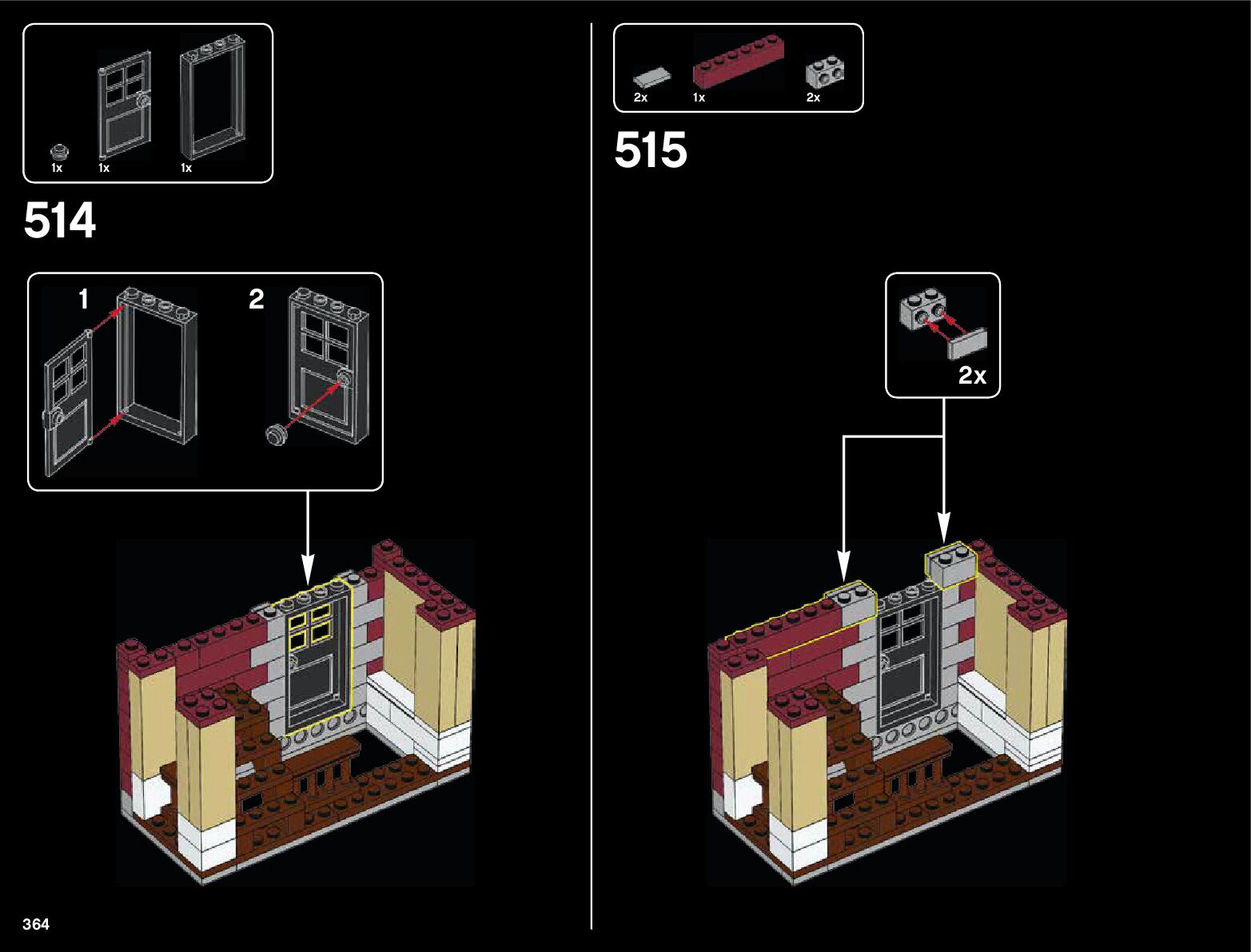 1x 1x 1x

514

1

2

364

2x 1x 2x

515

2x