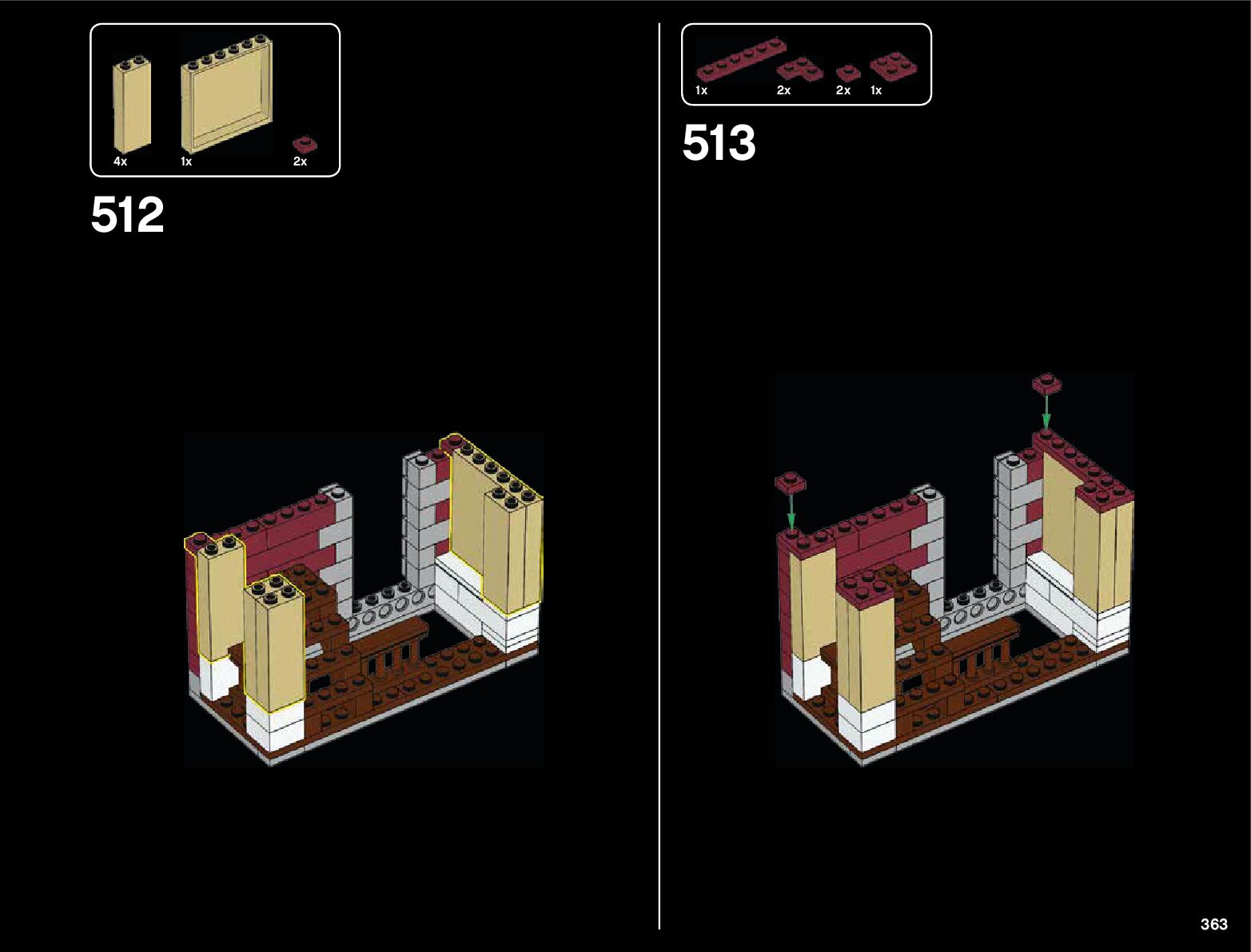 4x 1x 2x

512

1x 2x 2x 1x

513

363