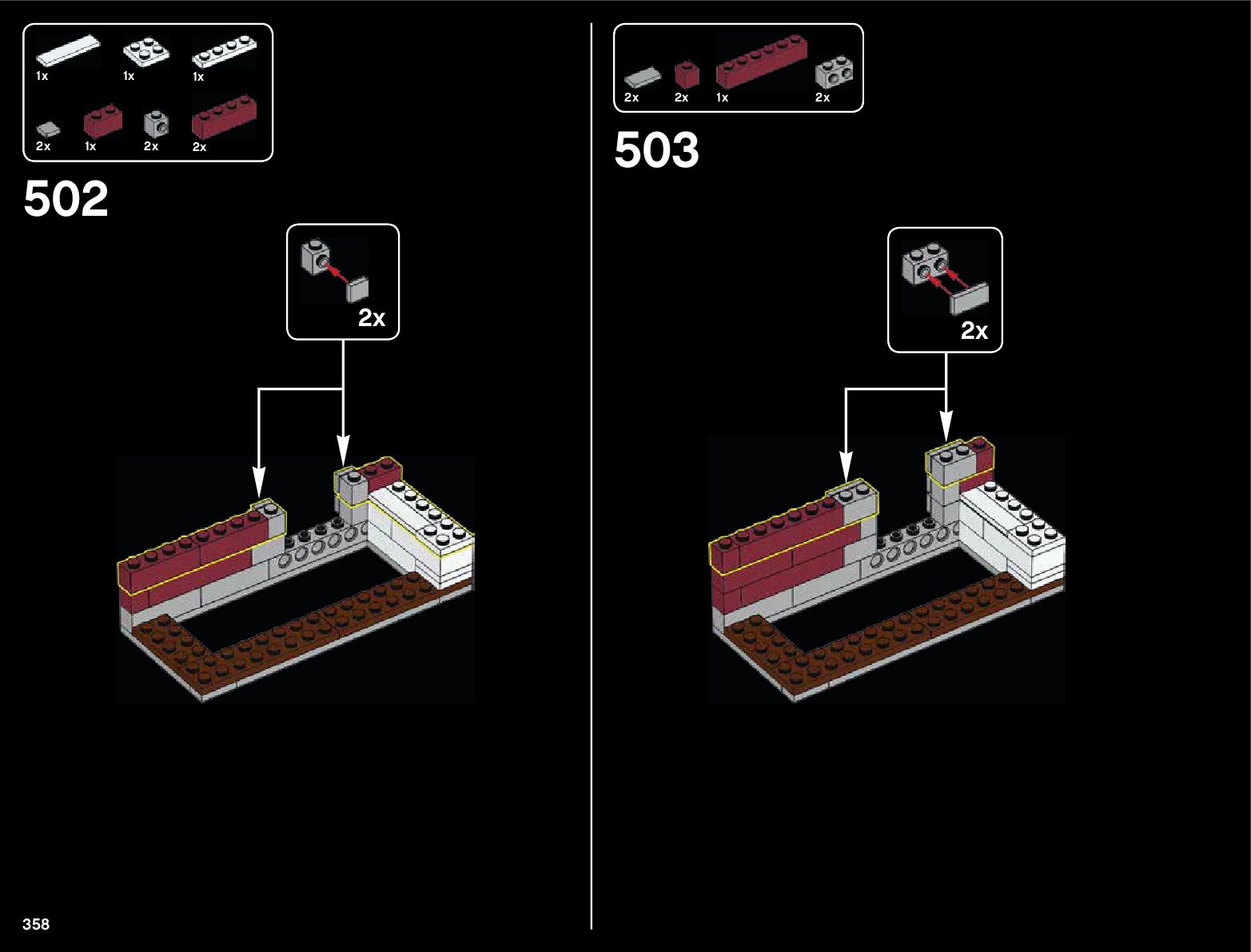 1x 1x 1x
2x 1x 2x 2x

502

2x

358

2x 2x 1x 2x

503

2x