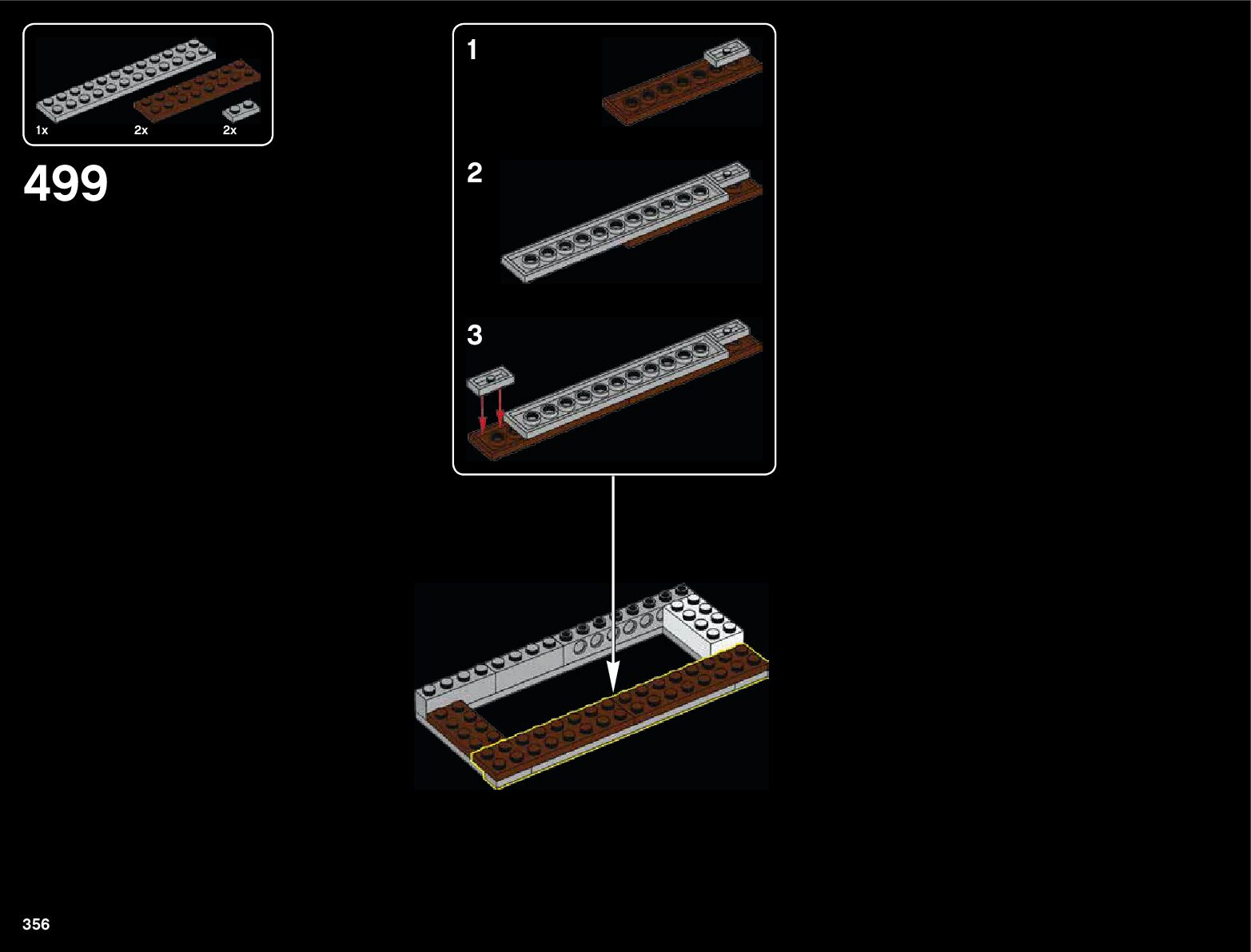 1x 2x 2x

499

1

2

3

356