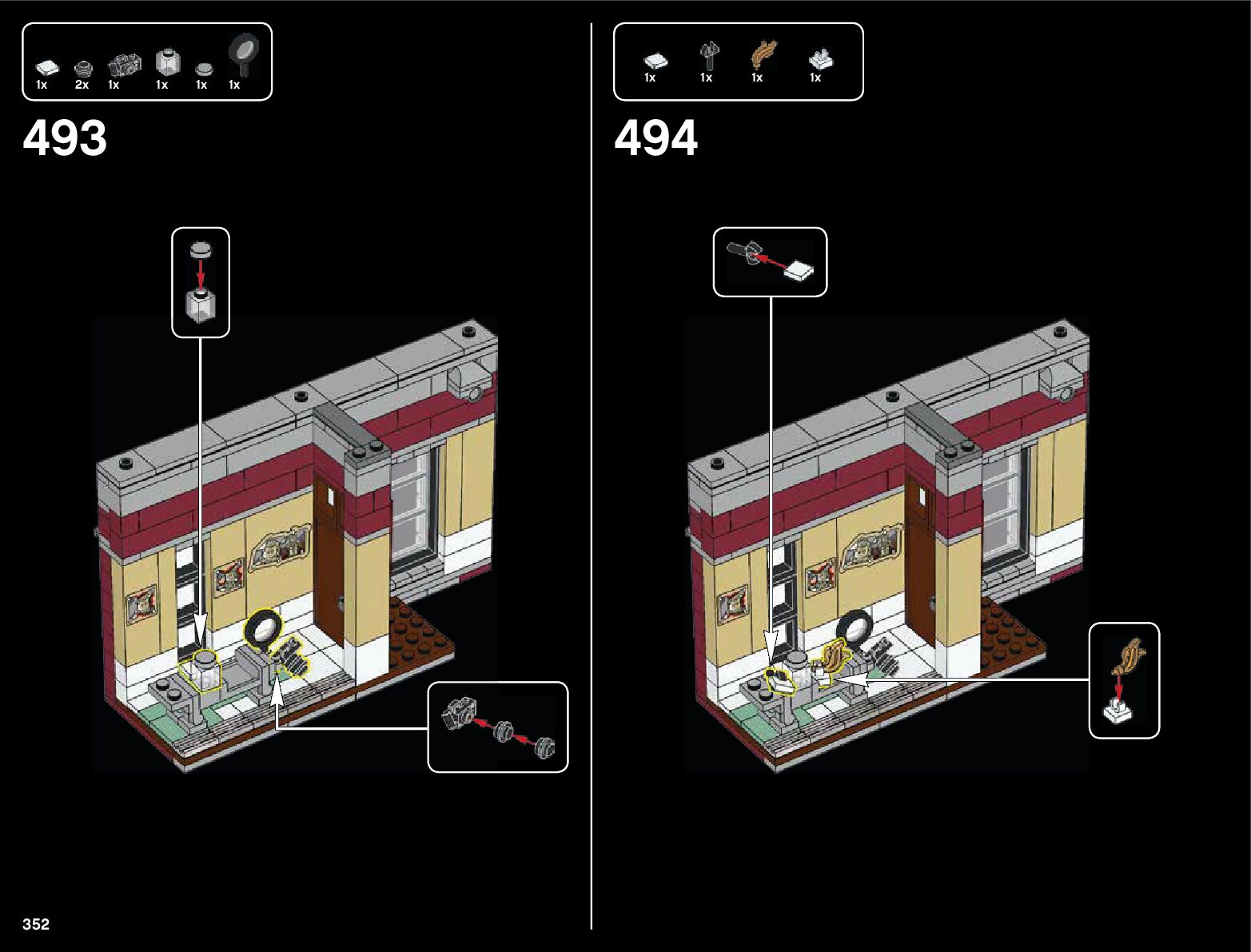 1x 2x 1x 1x 1x 1x

493

1x 1x 1x 1x

494

352