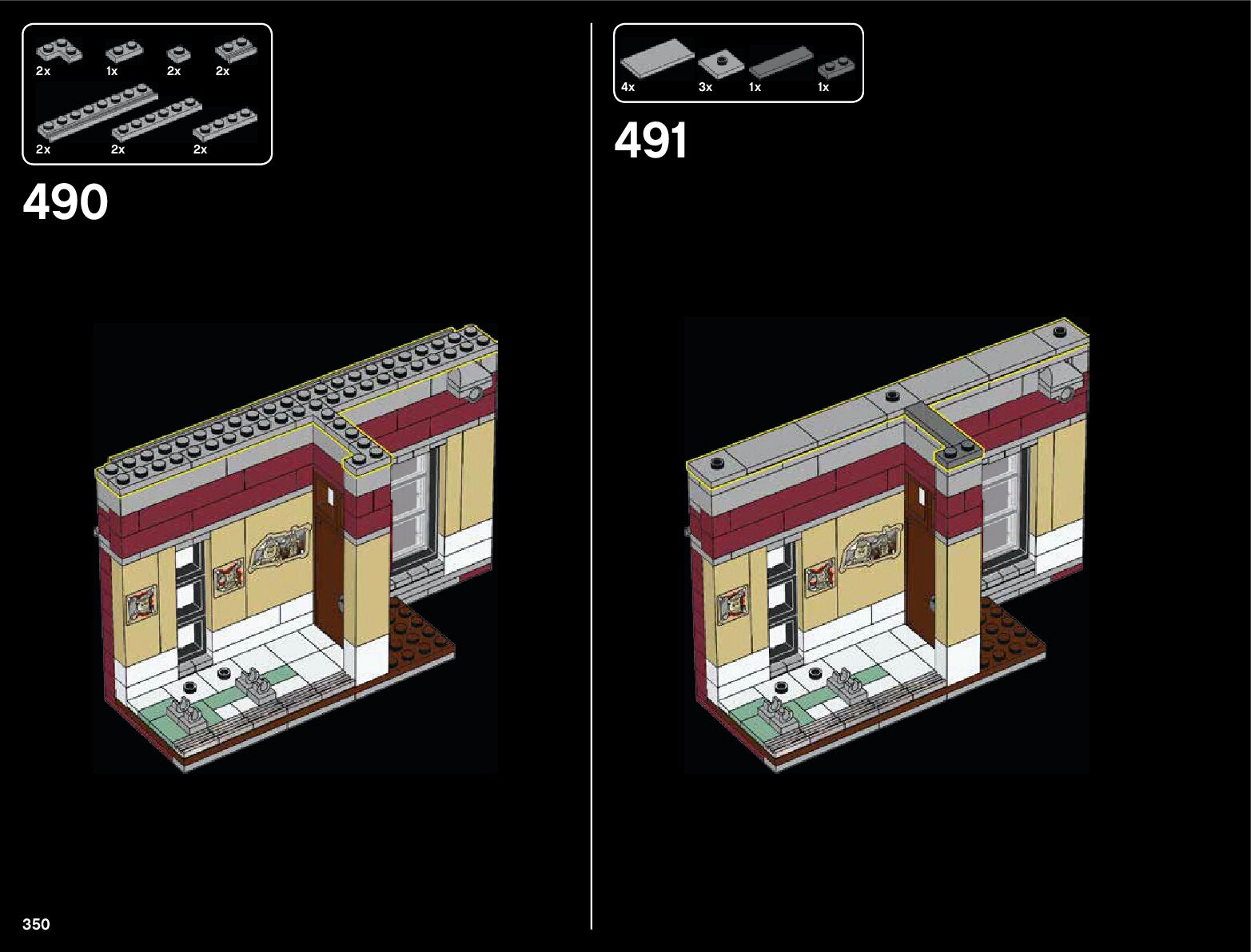 2x 1x 2x 2x

2x 2x 2x

490

4x 3x 1x 1x

491

350