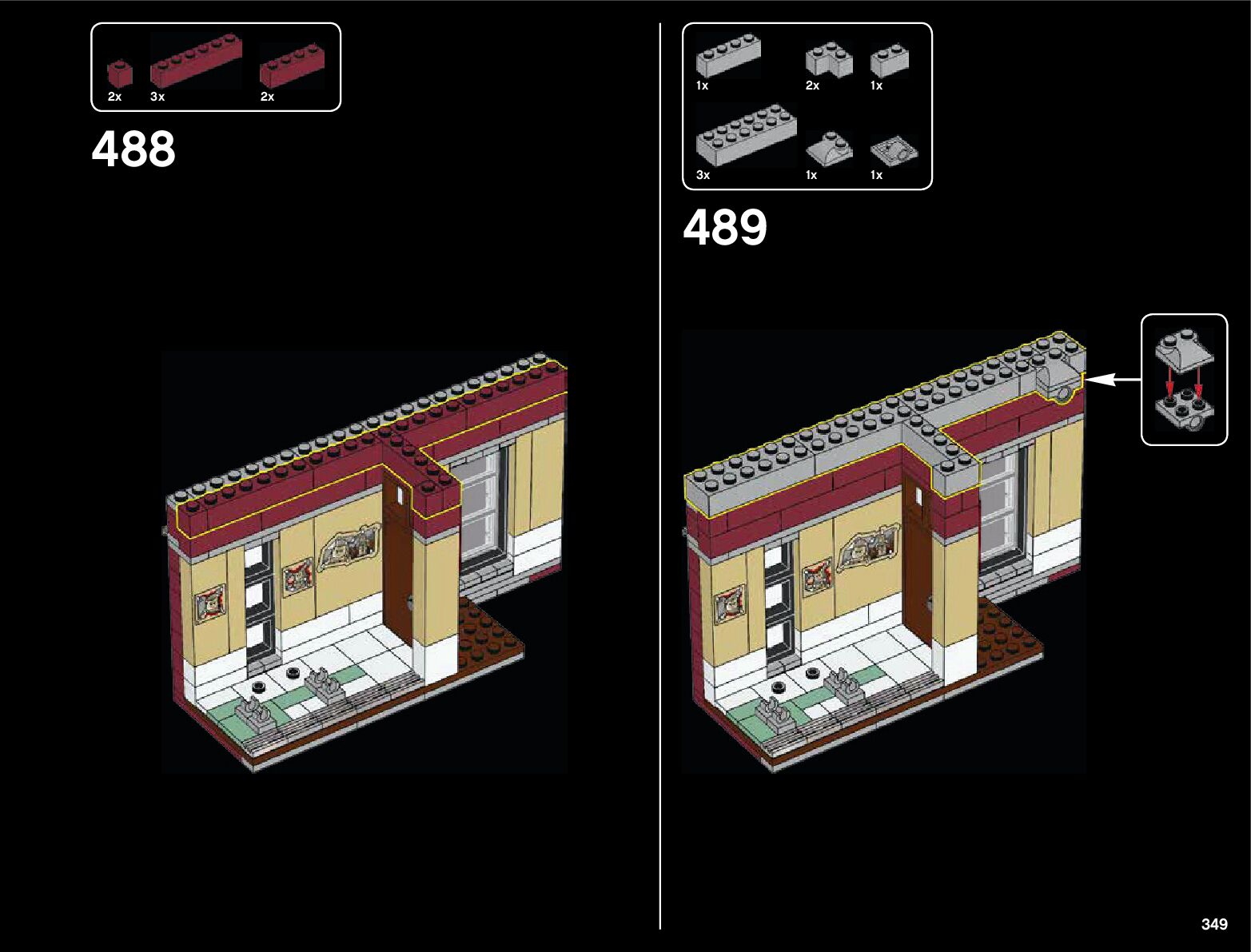 2x 3x 2x

488

1x 2x 1x

3x 1x 1x

489

349