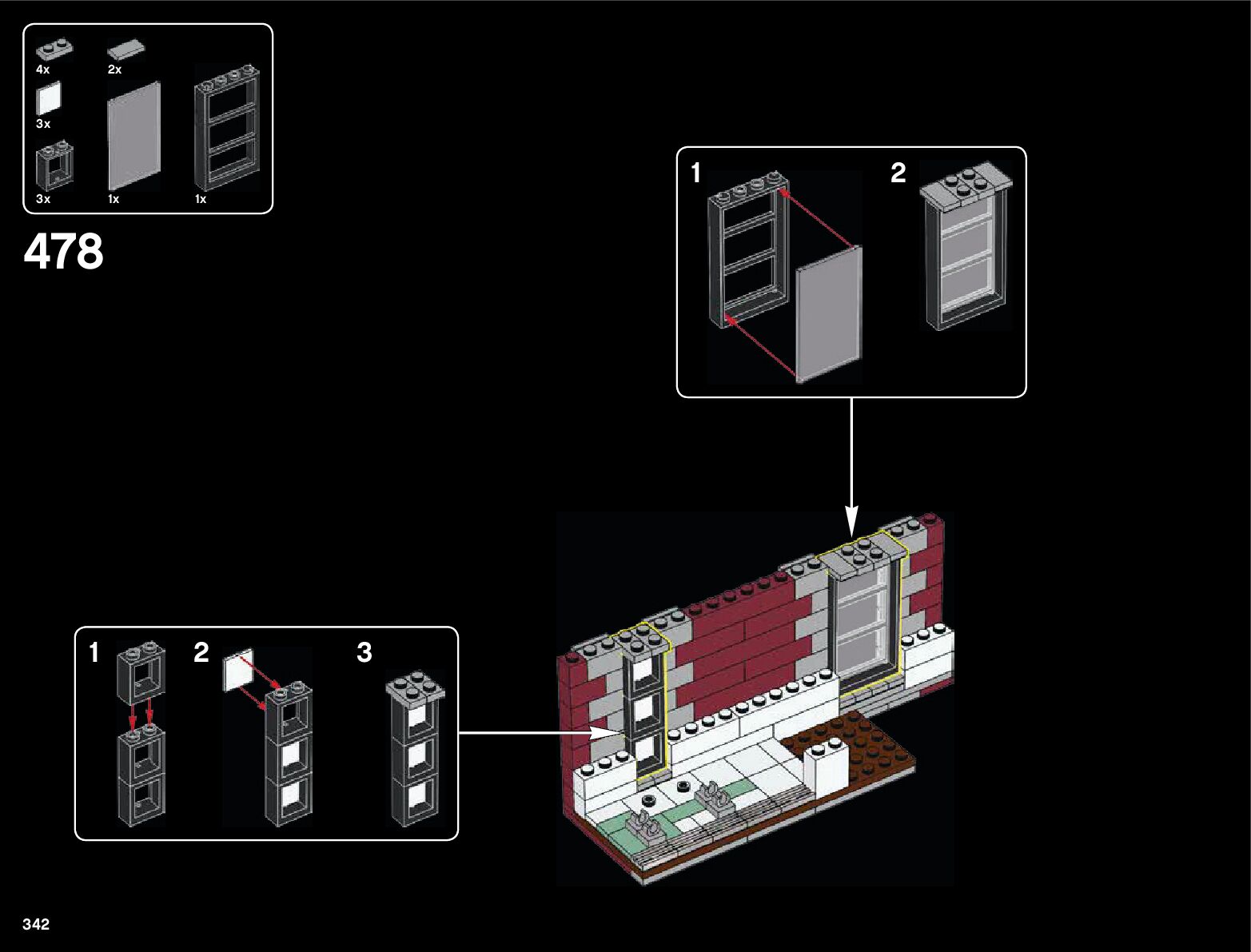 4x 2x
3x
3x 1x 1x

478

1 2

1 2 3

342