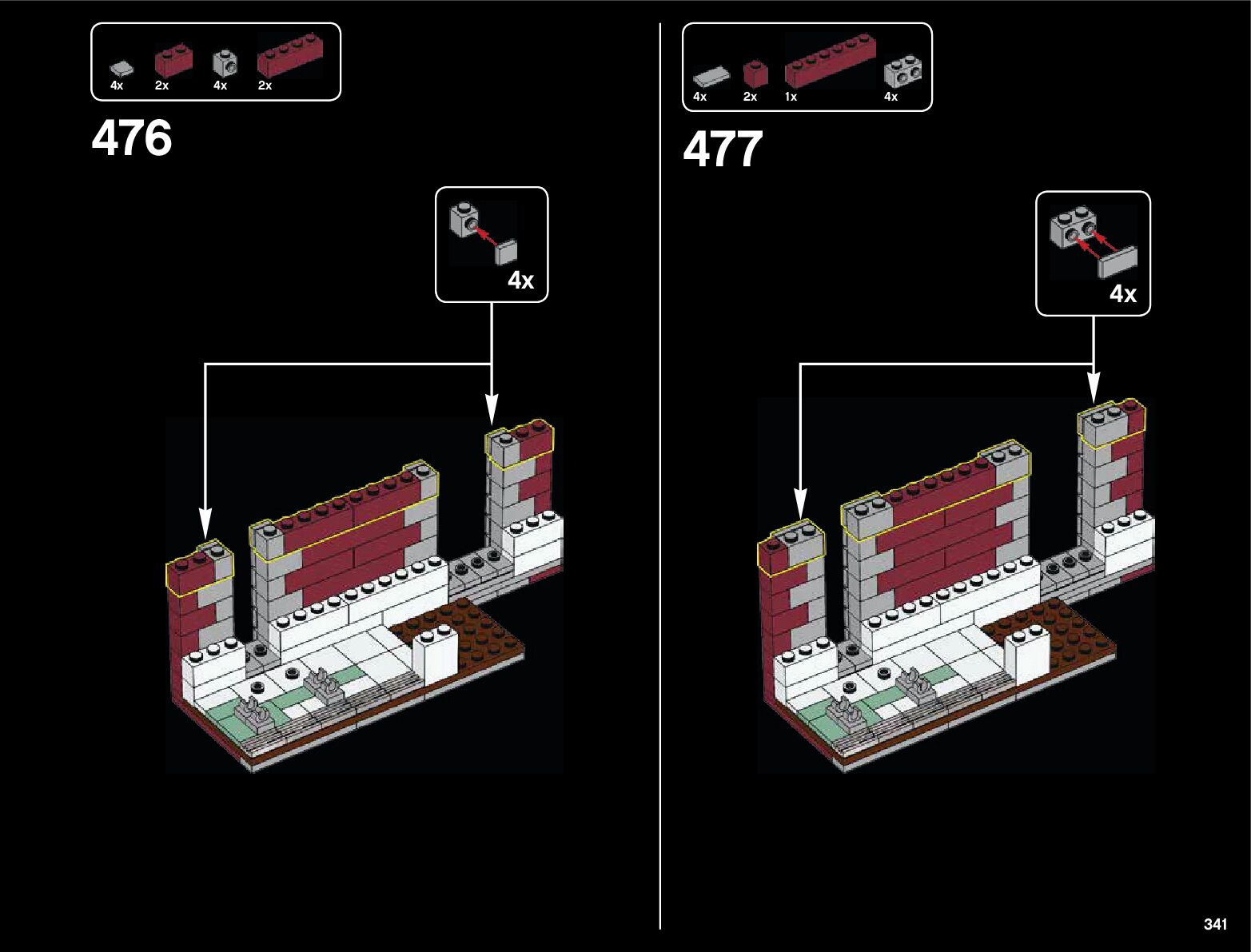 4x 2x 4x 2x

476

4x

4x 2x 1x 4x

477

4x

341