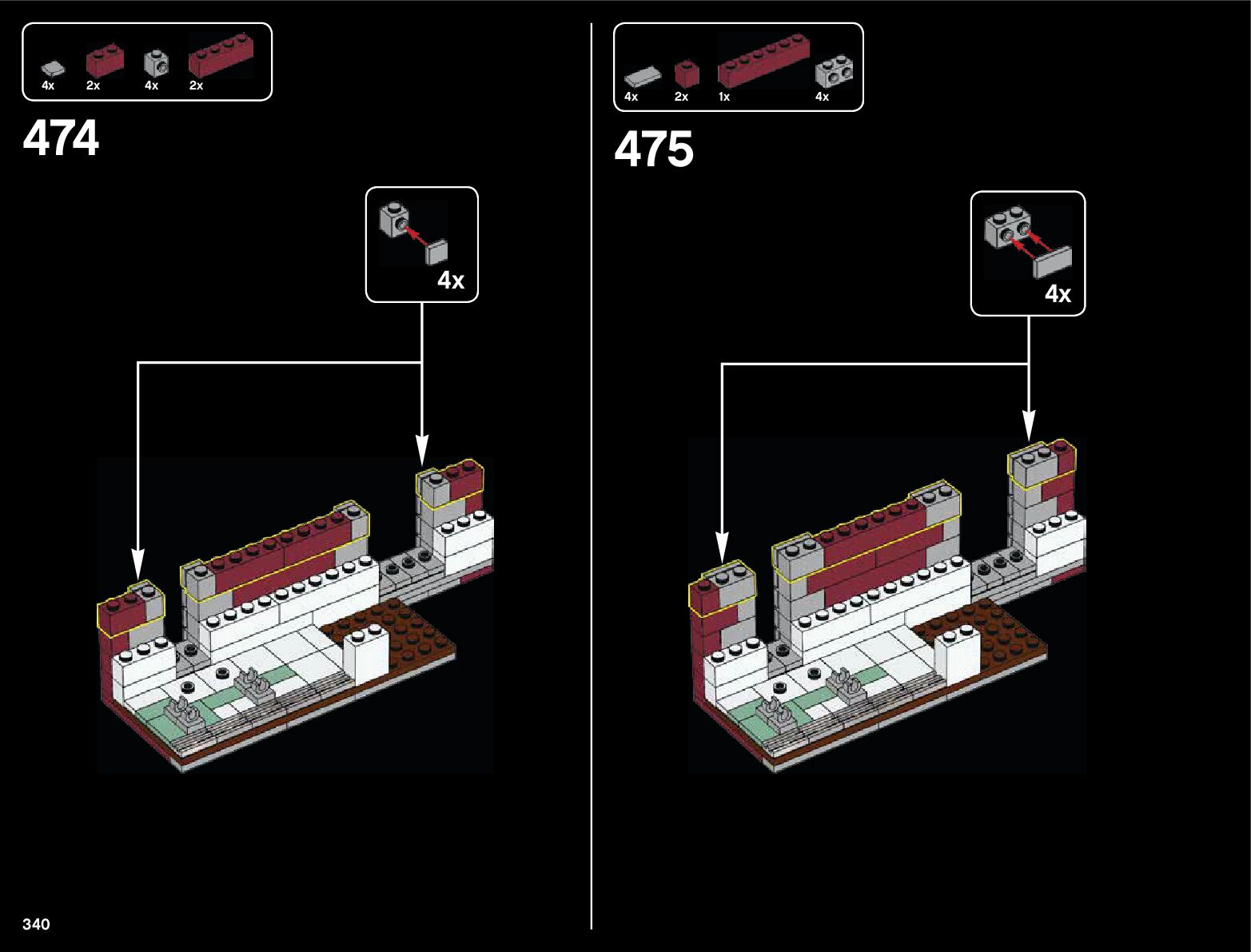 4x 2x 4x 2x

474

4x

4x 2x 1x 4x

475

4x

340