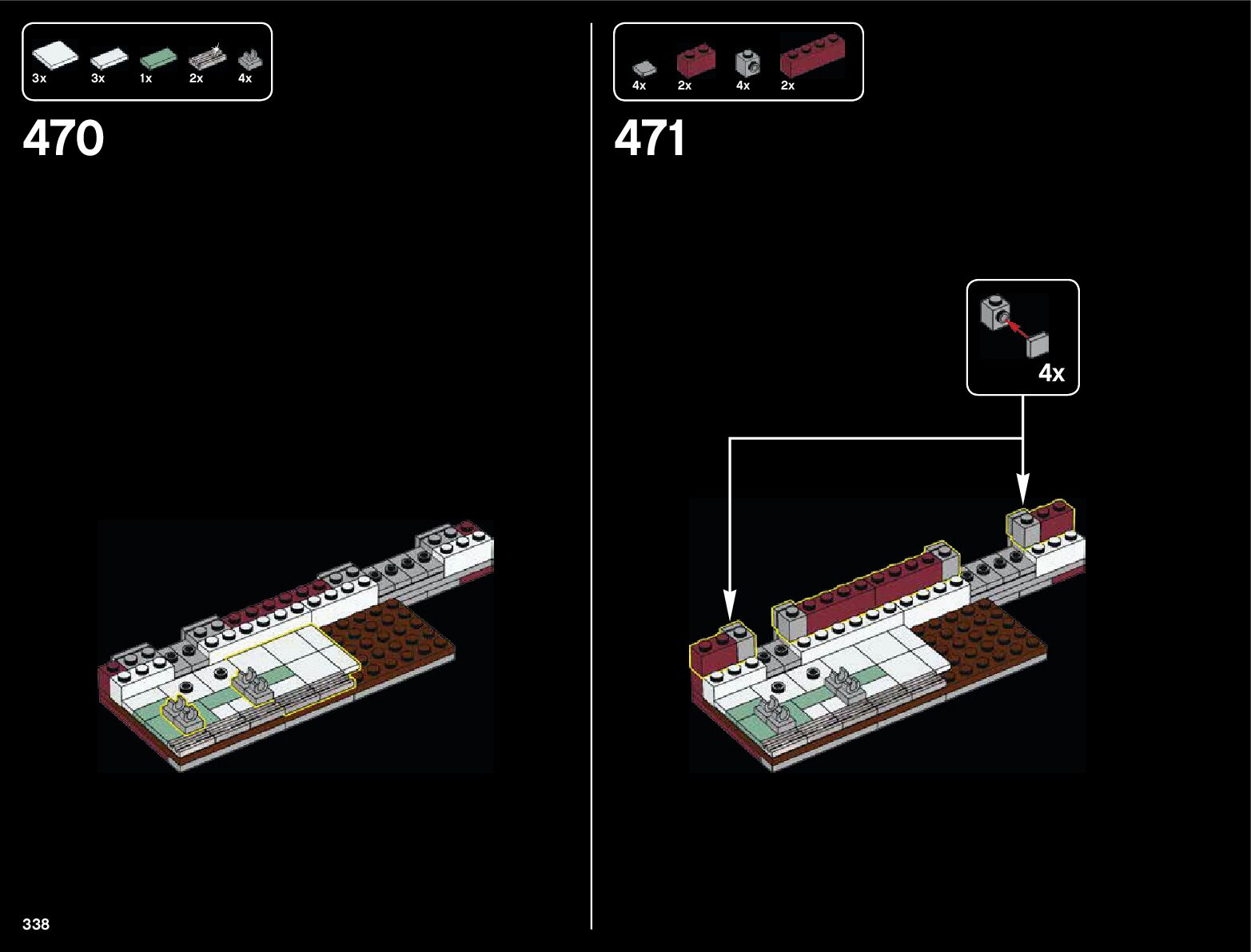 3x 3x 1x 2x 4x

470

338

4x 2x 4x 2x

471

4x