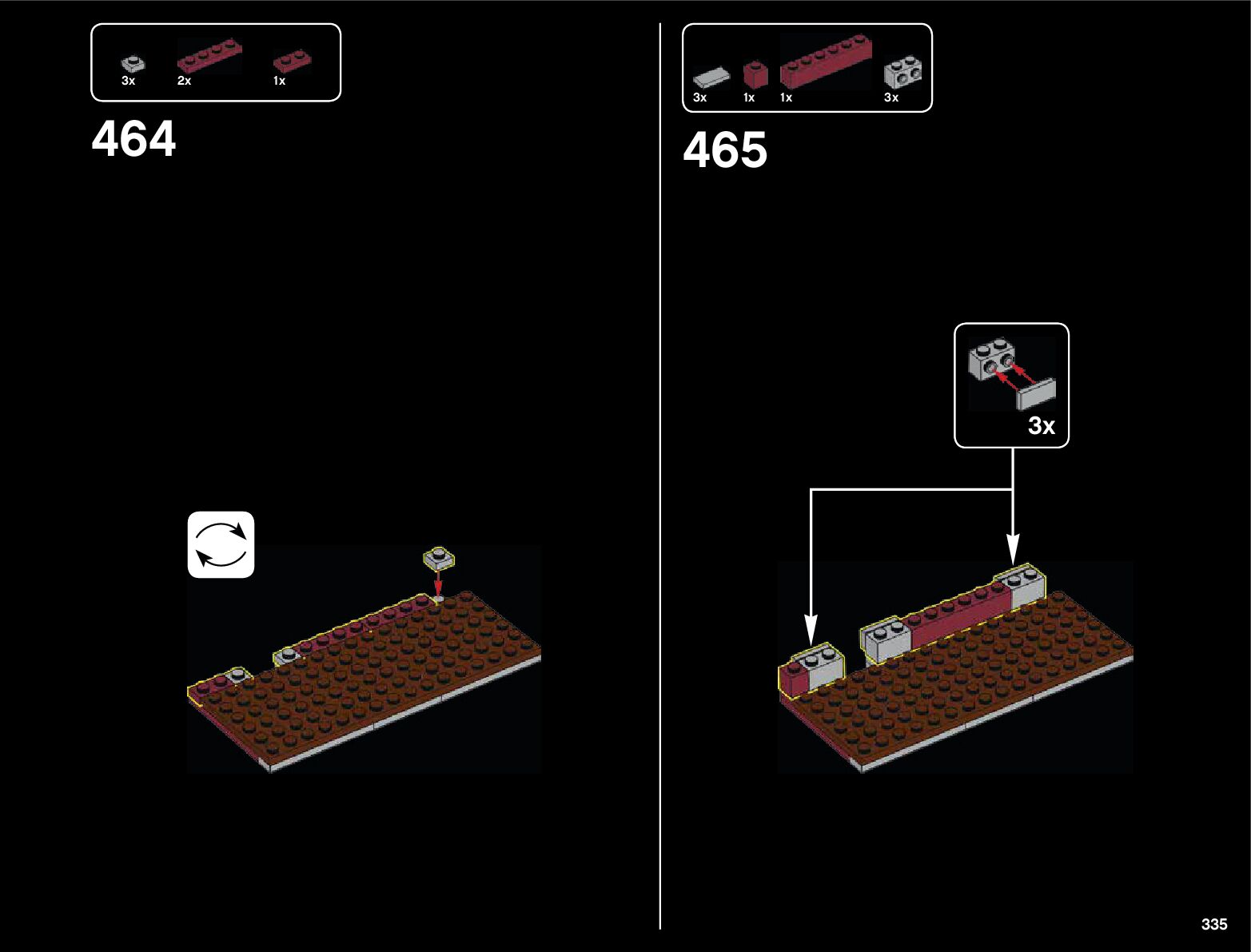 3x 2x 1x

464

3x 1x 1x 3x

465

3x

335