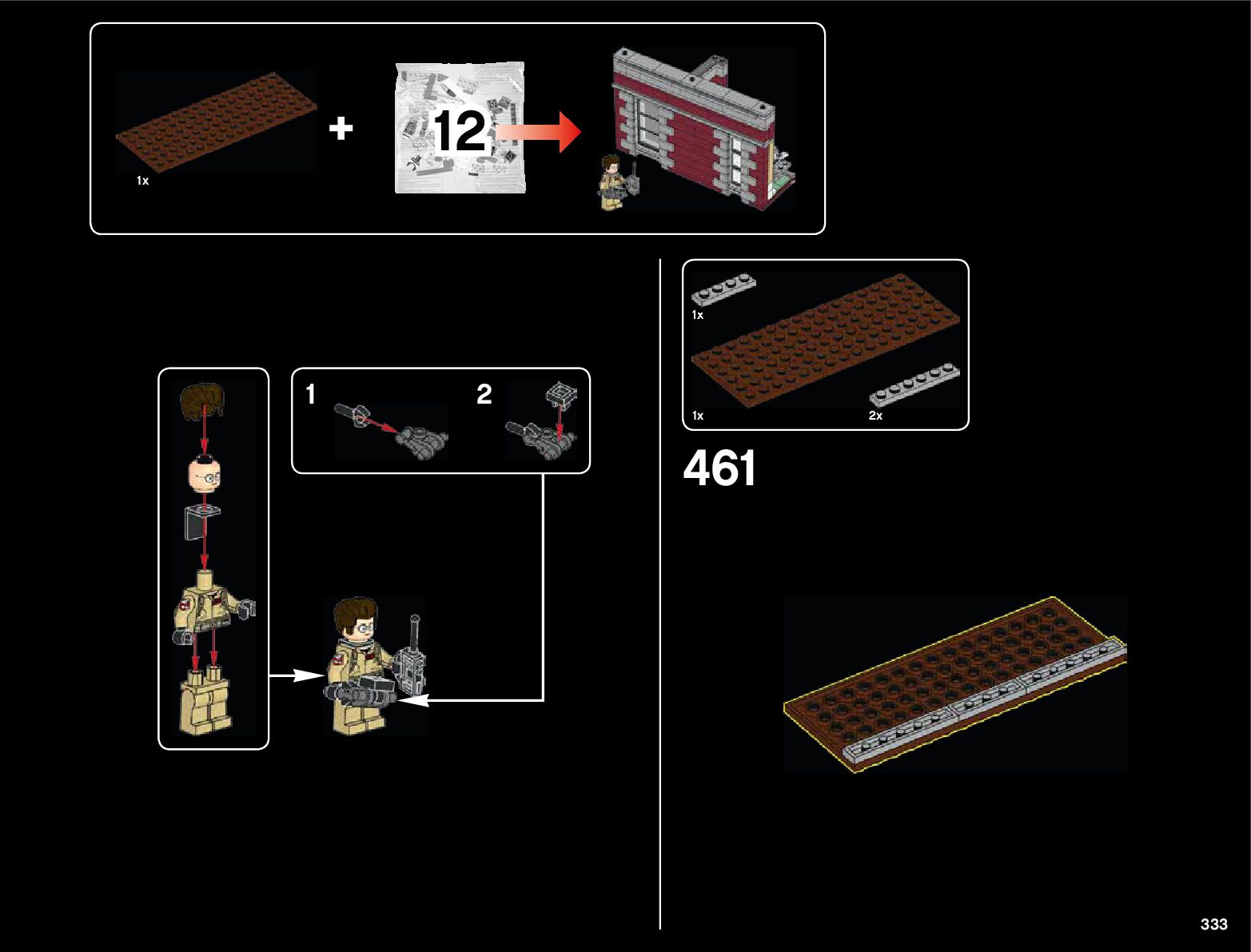 1x

+

12

1

2

1x

1x

2x

461

333