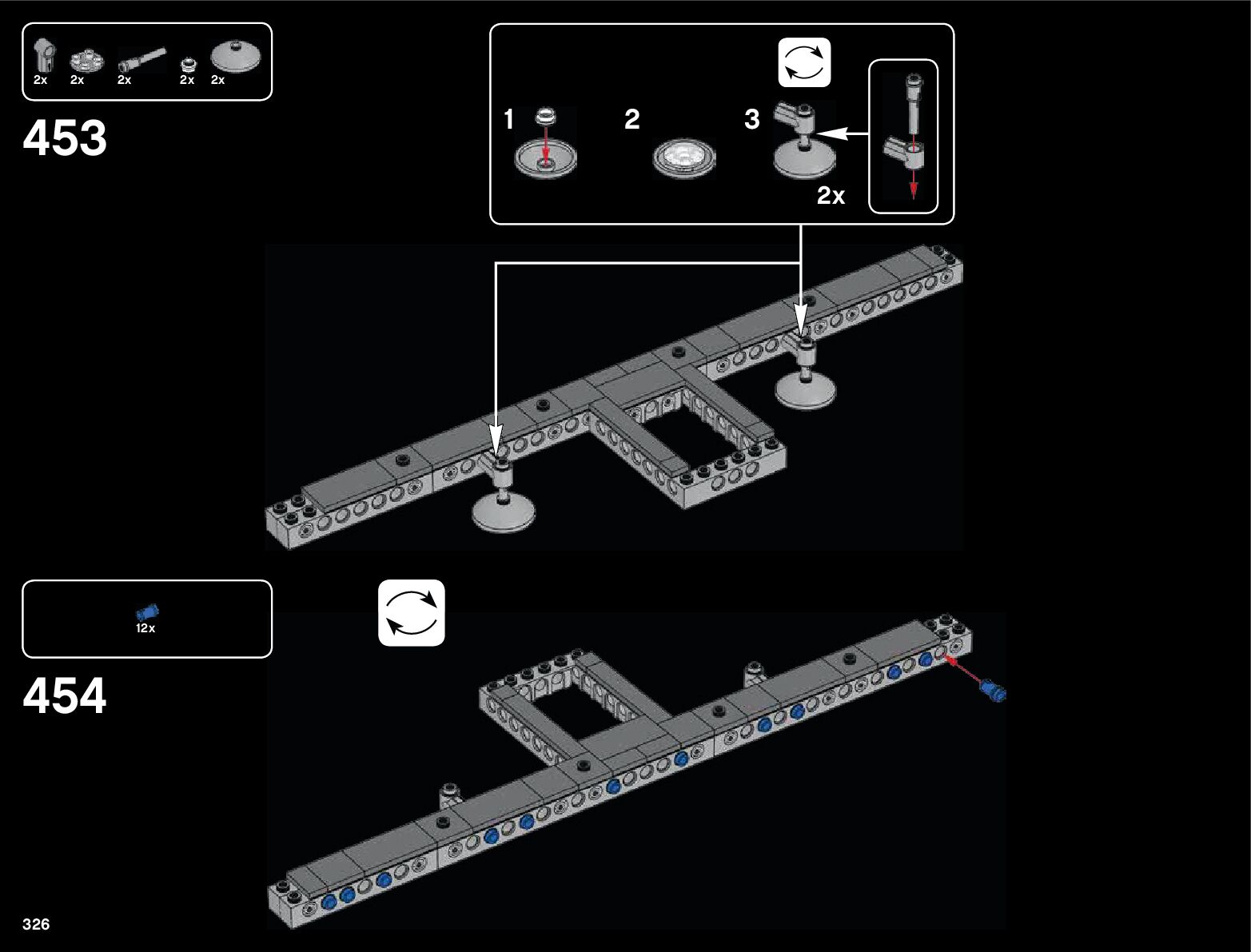 2x 2x 2x 2x 2x

453

1 2 3

2x

12x

454

326