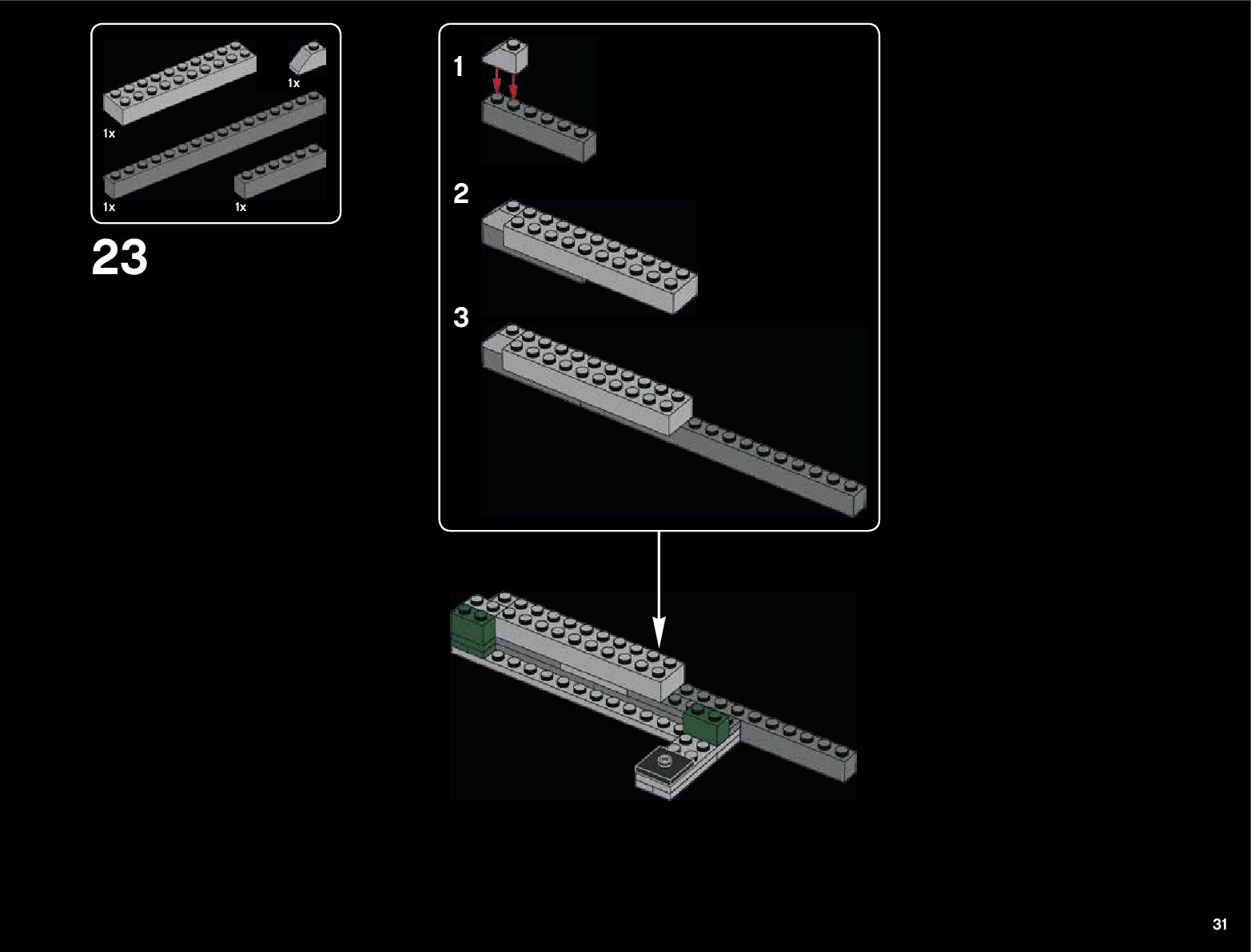 1x

1x

1x

1x

23

1

2

3

31