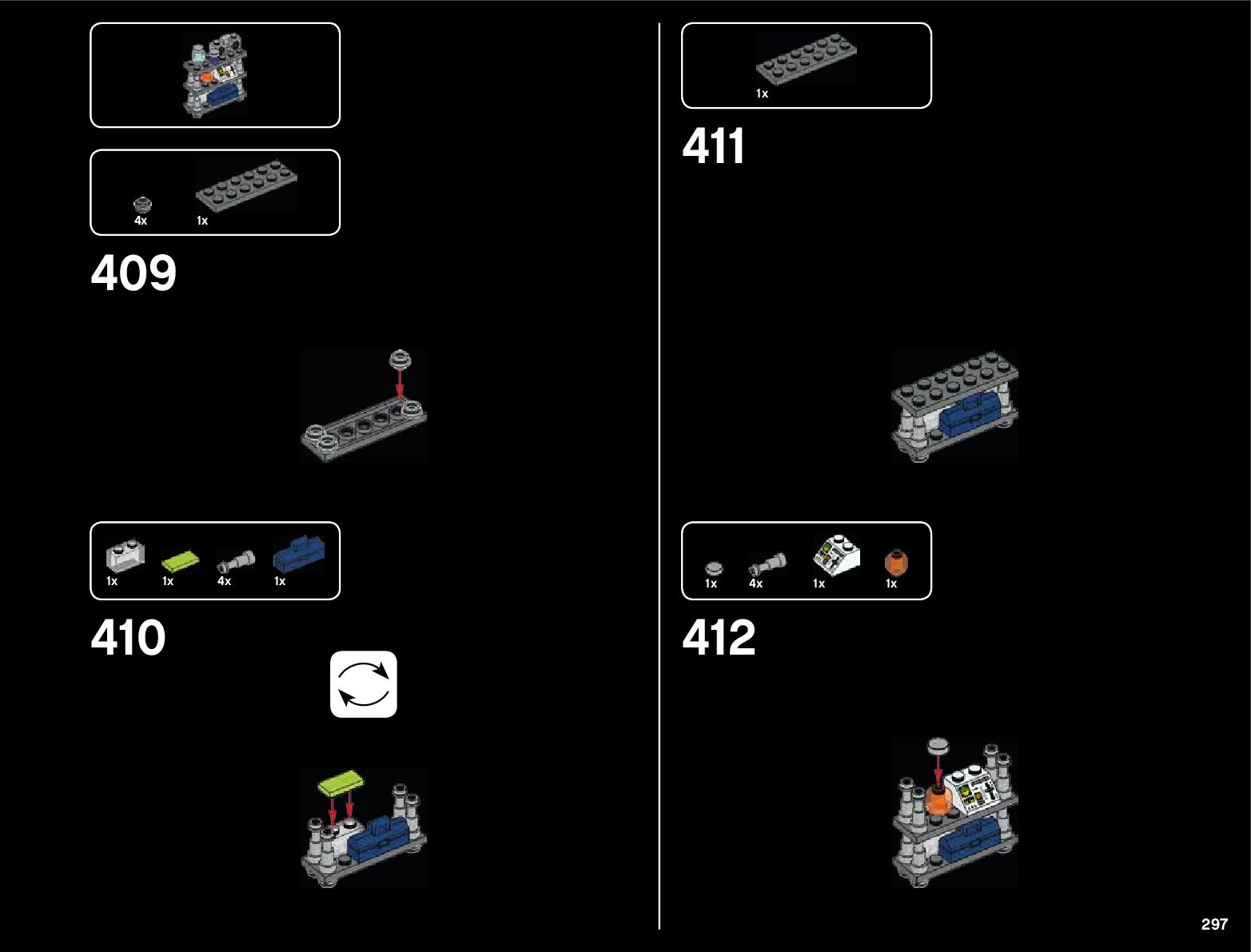 4x 1x

409

1x 1x 4x 1x

410

1x

411

1x 4x 1x 1x

412

297