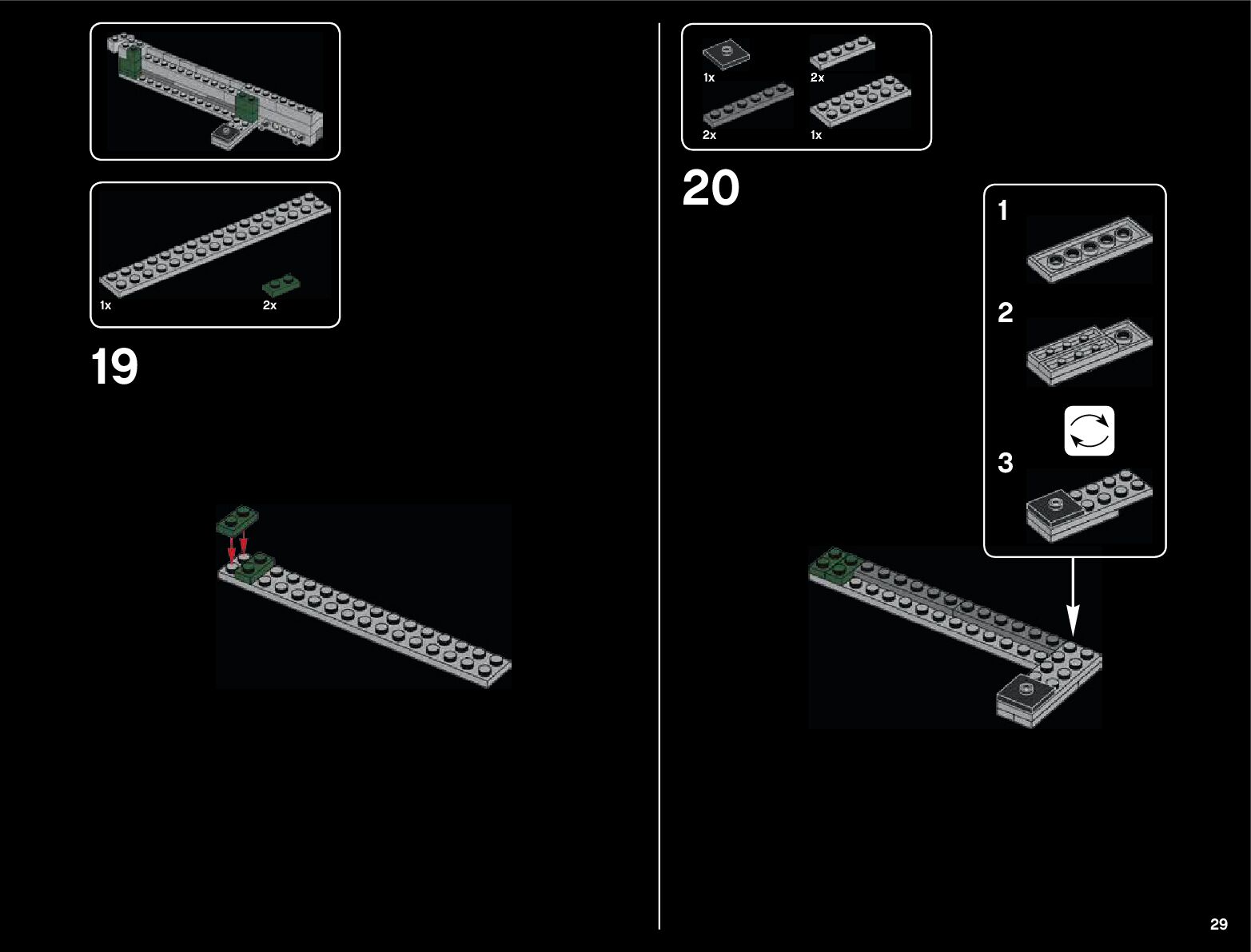 1x
2x

19

1x
2x
2x
1x

20

1

2

3

29