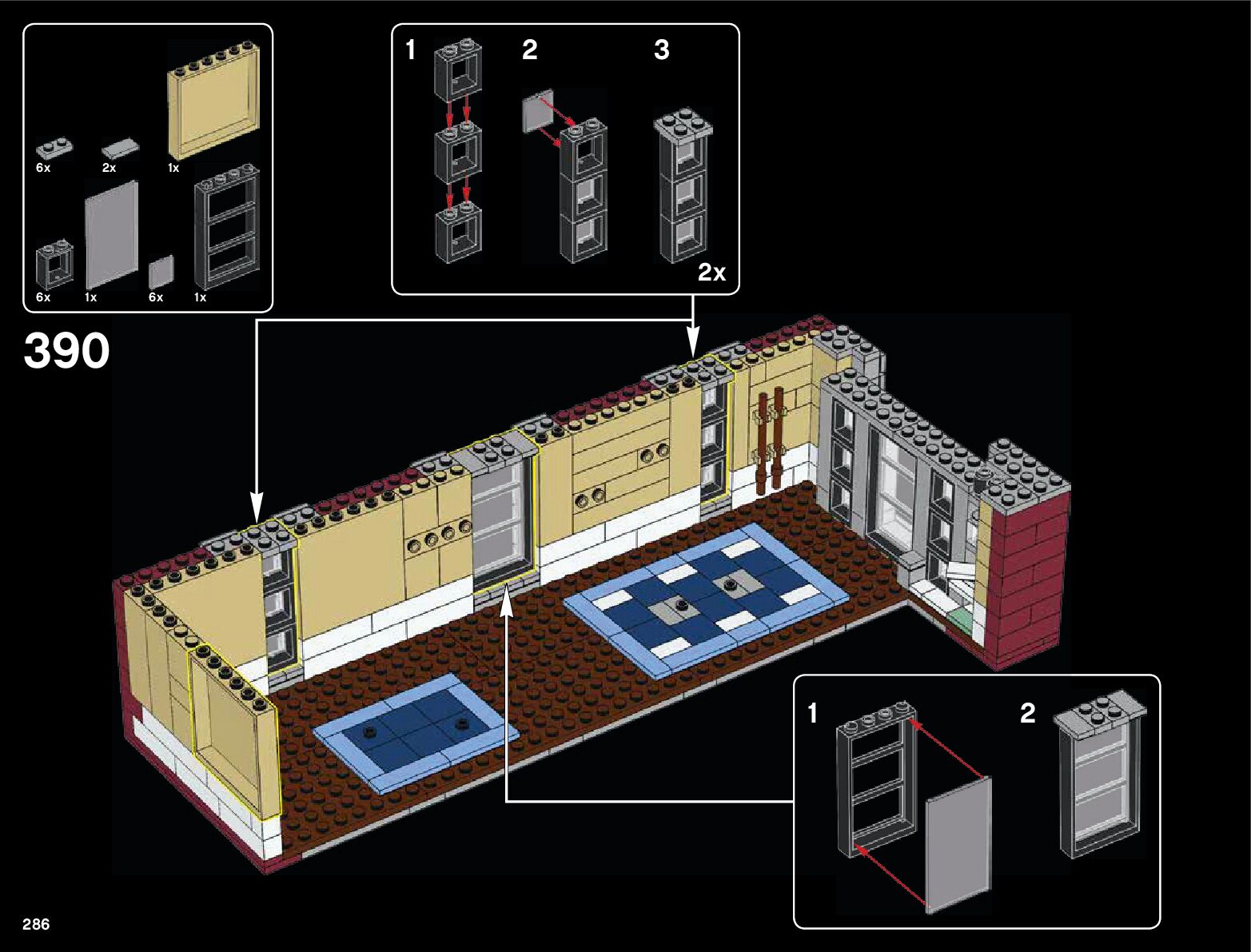 6x
2x
1x
6x
1x
6x
1x

1
2
3
2x

390

1
2

286