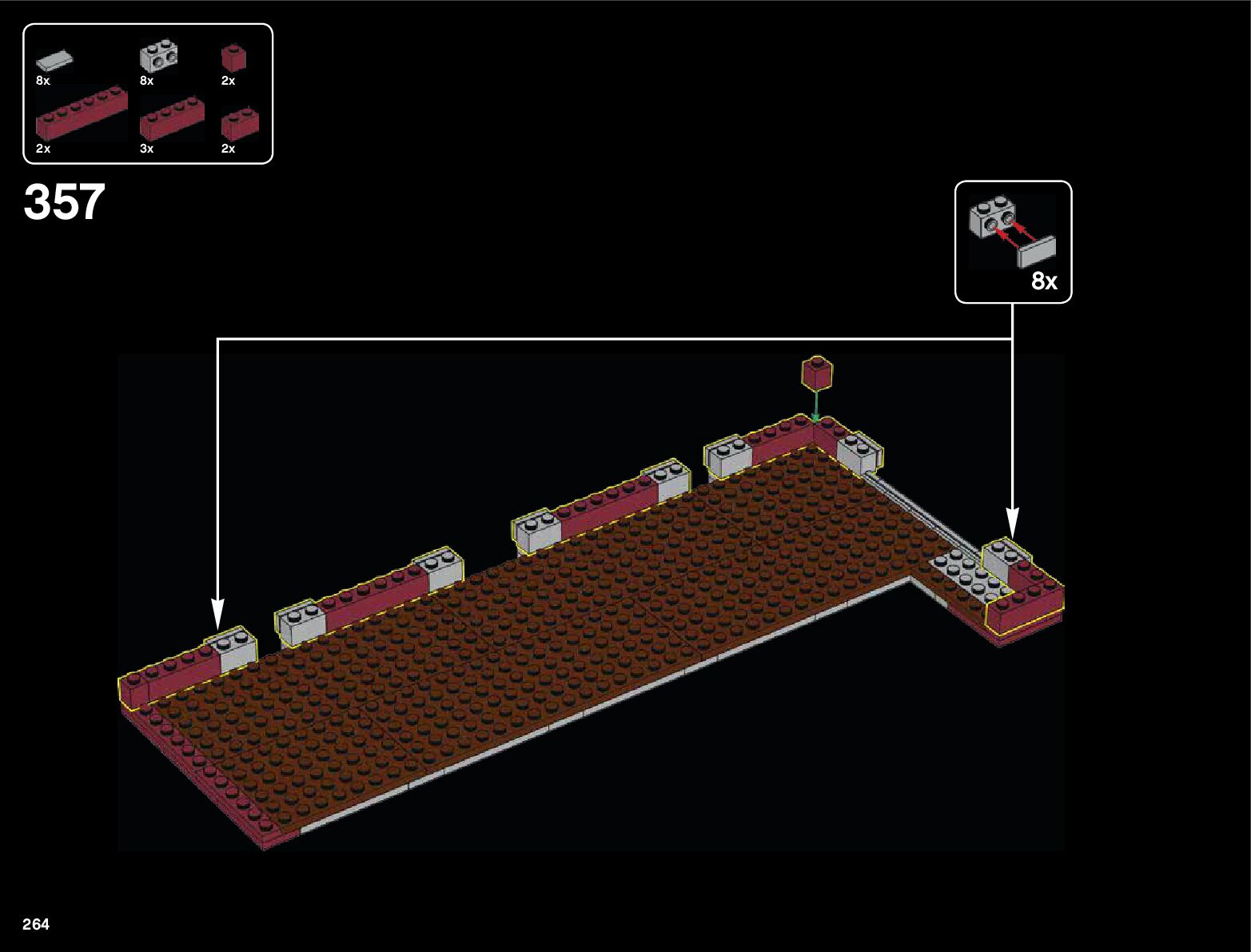 8x 8x 2x
2x 3x 2x

357

8x

264