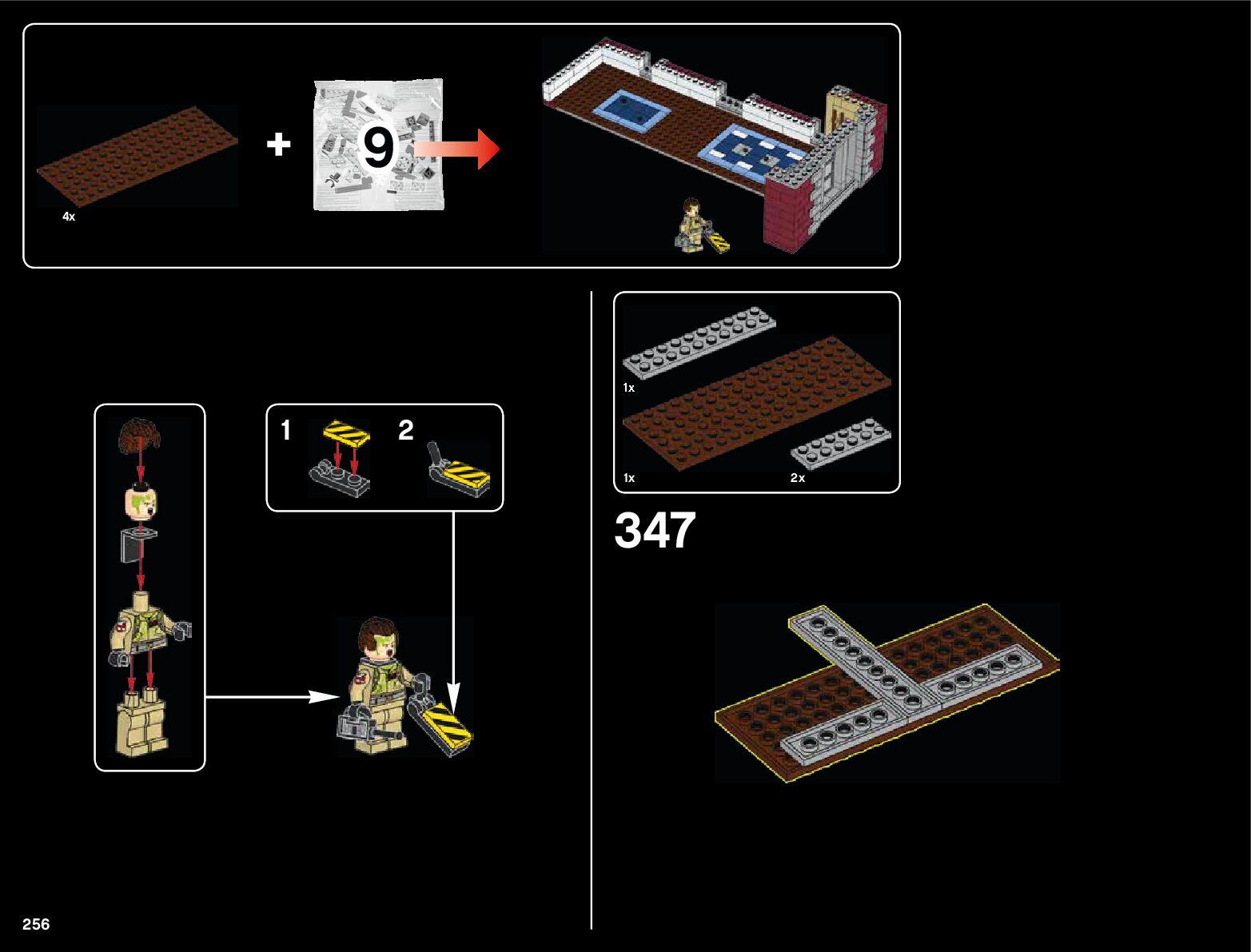 4x

+

9

1

2

1x

1x

2x

347

256