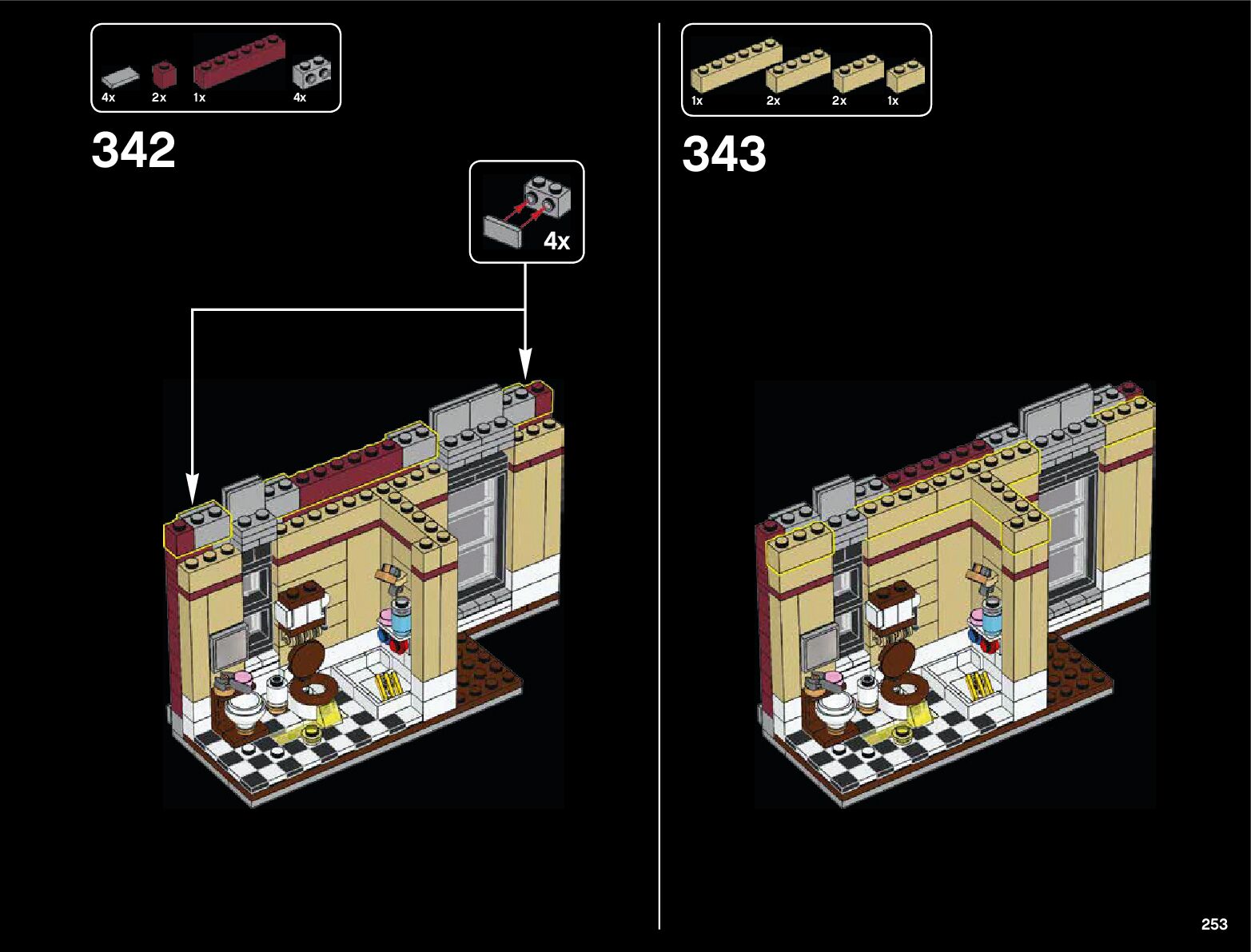 4x 2x 1x 4x

342

4x

1x 2x 2x 1x

343

253