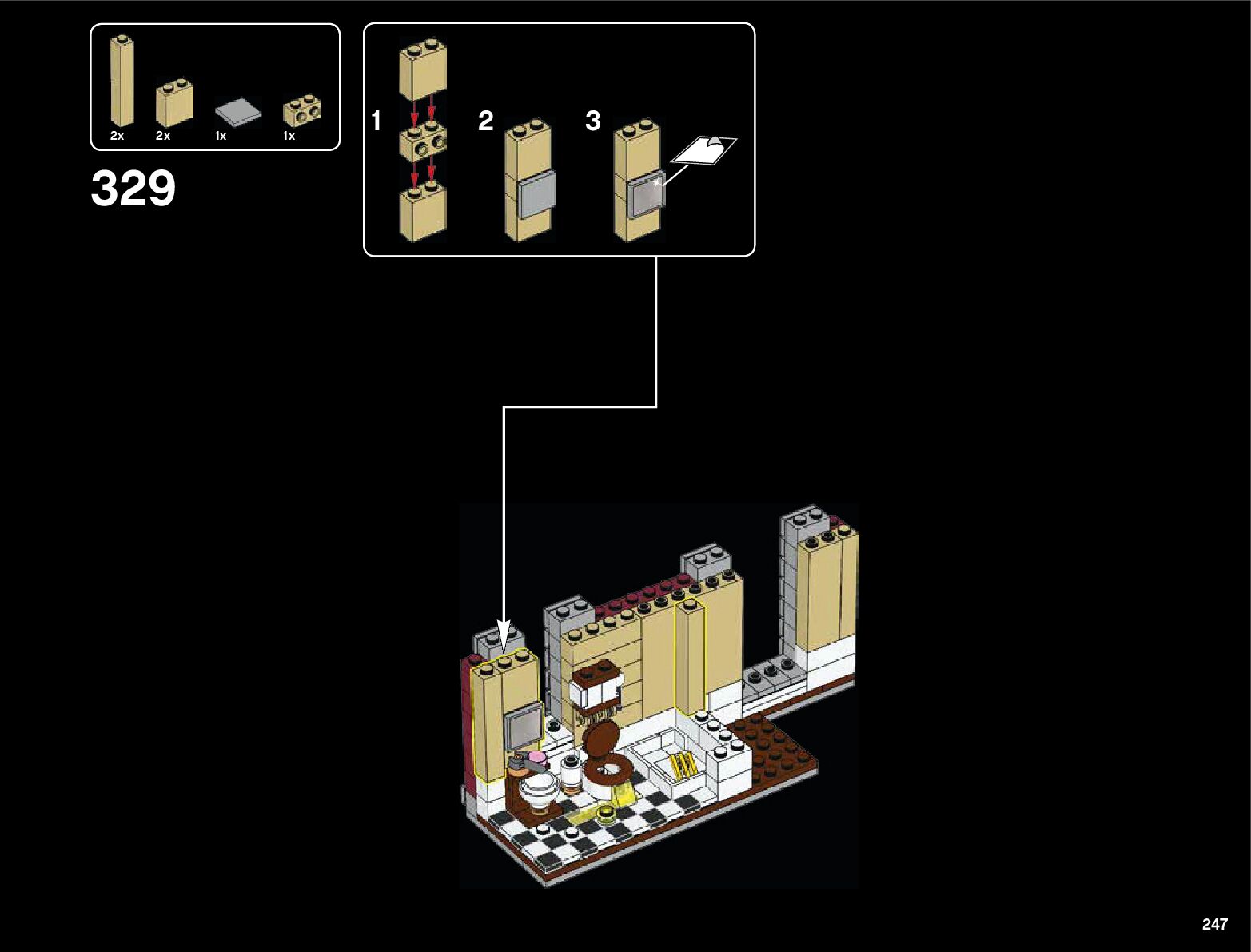 2x
2x
1x
1x

329

1
2
3

247